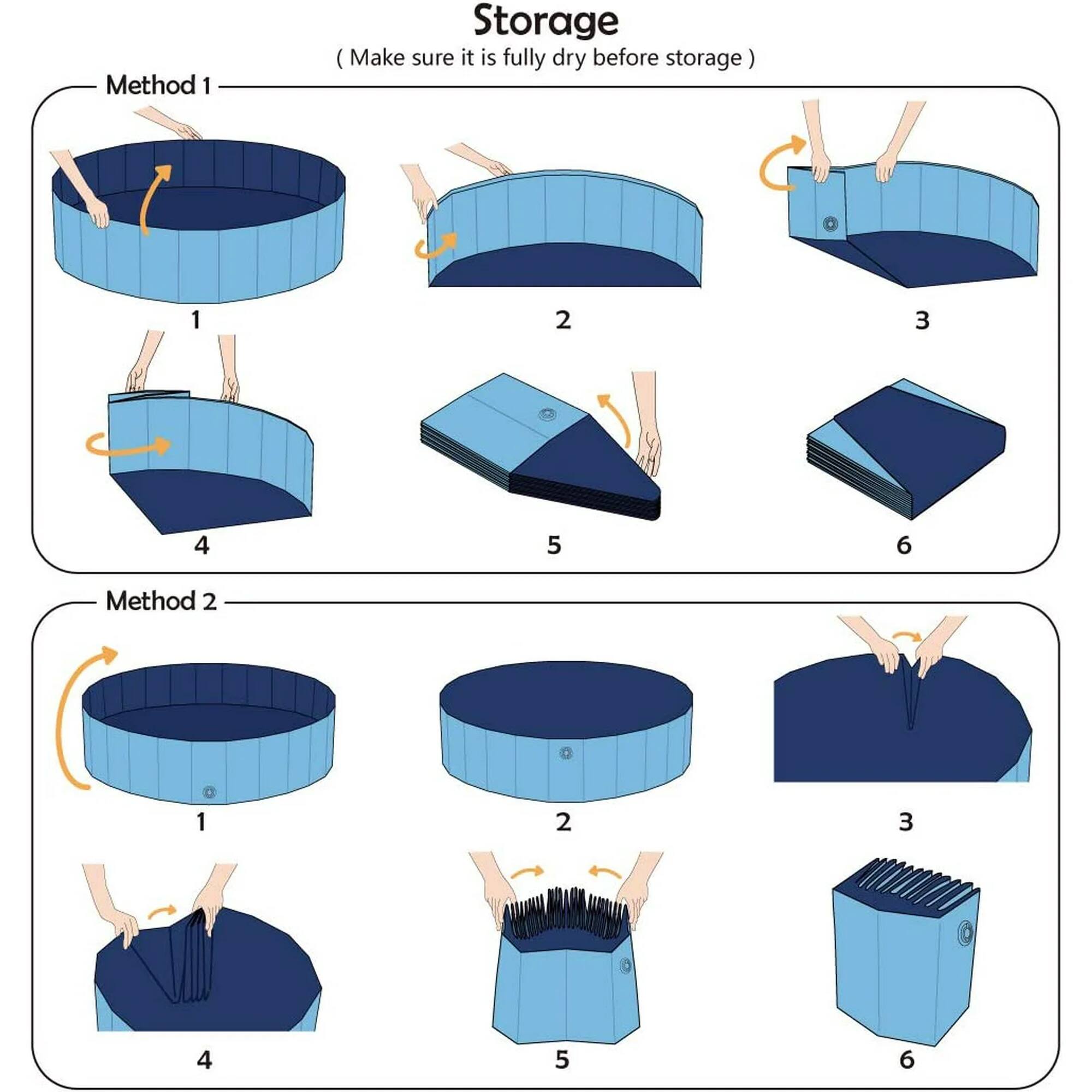 Storage

( Make sure it is fully dry before storage )

Method 1

1

2

3

4

5

6

Method 2

1

2

3

4

5

6