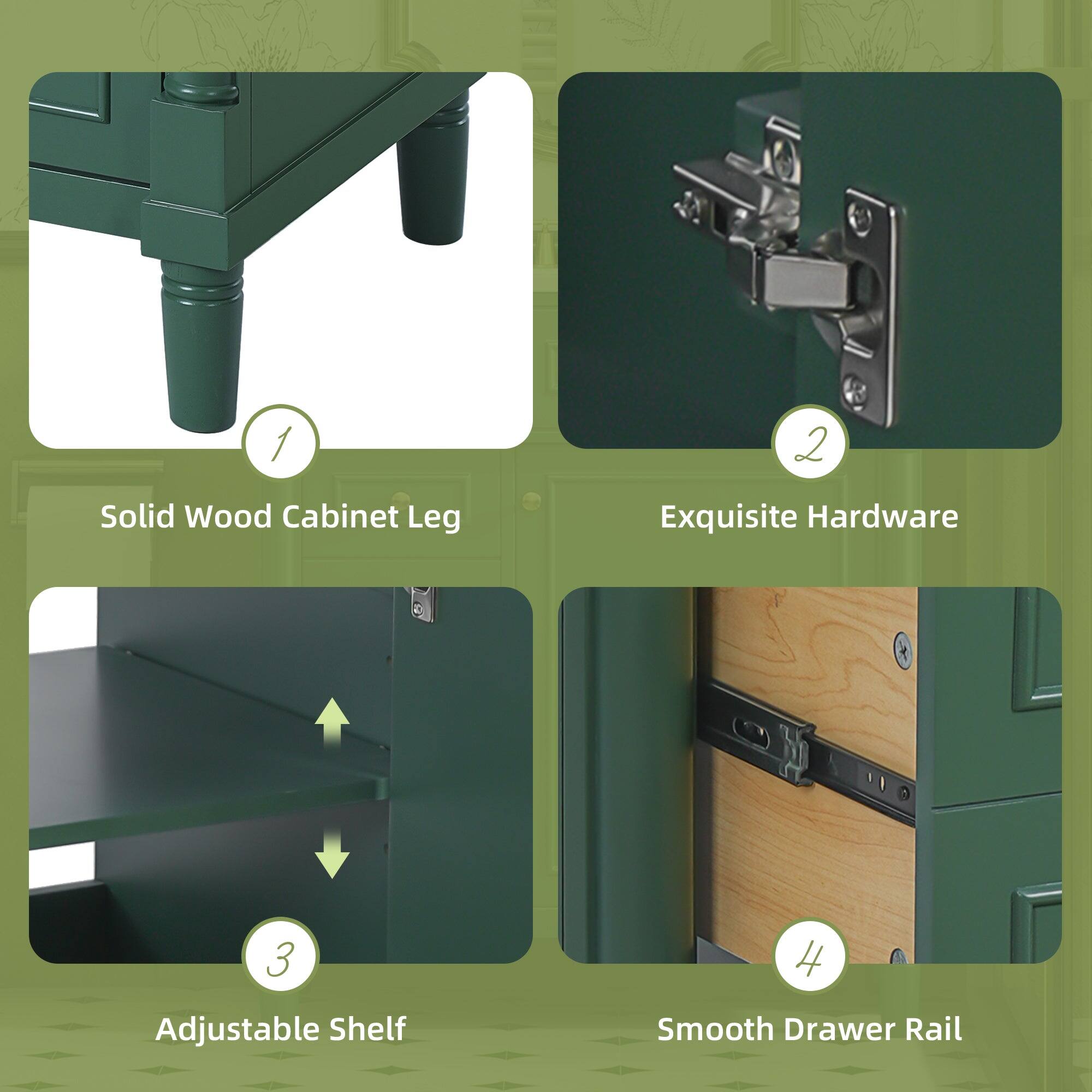 1

Solid Wood Cabinet Leg

2

Exquisite Hardware

3

Adjustable Shelf

4

Smooth Drawer Rail