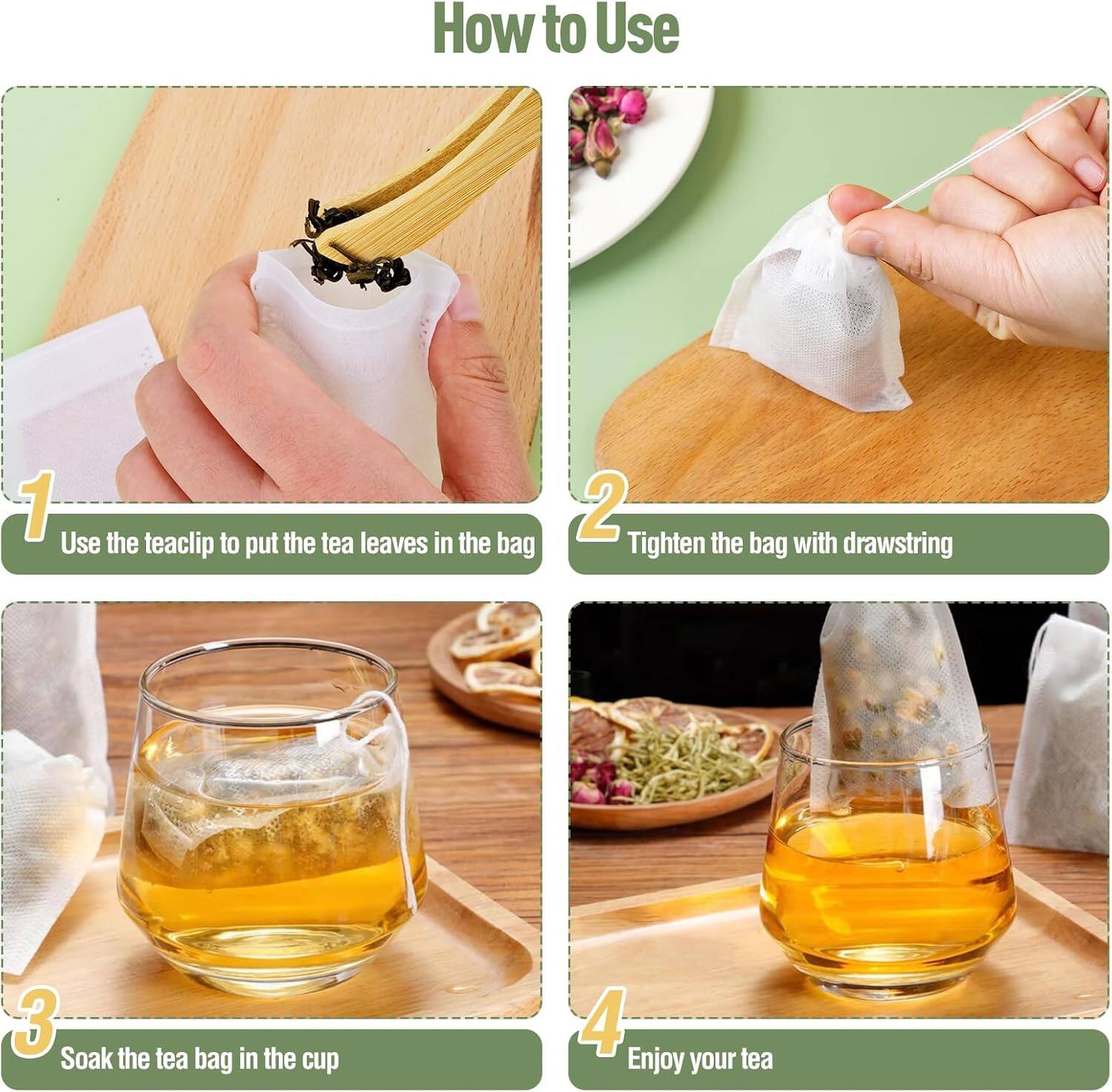 How to Use

1 Use the teaclip to put the tea leaves in the bag

2 Tighten the bag with drawstring

3 Soak the tea bag in the cup

4 Enjoy your tea