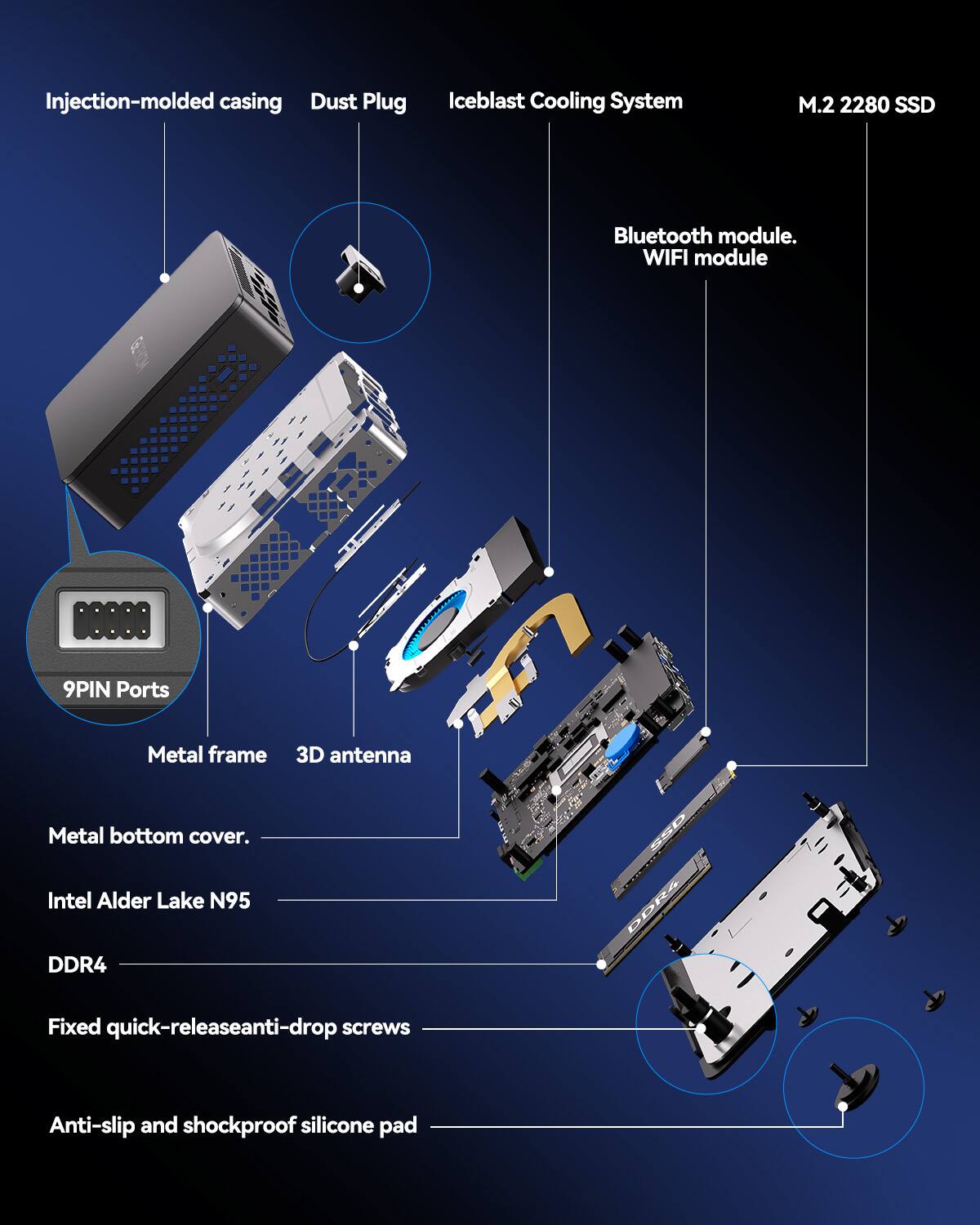 Injection-molded casing

Dust Plug

Iceblast Cooling System

M.2 2280 SSD

Bluetooth module.
WIFI module

9PIN Ports

Metal frame

3D antenna

Metal bottom cover.

Intel Alder Lake N95

DDR4

Fixed quick-releaseanti-drop screws

Anti-slip and shockproof silicone pad

SSD

DDR4