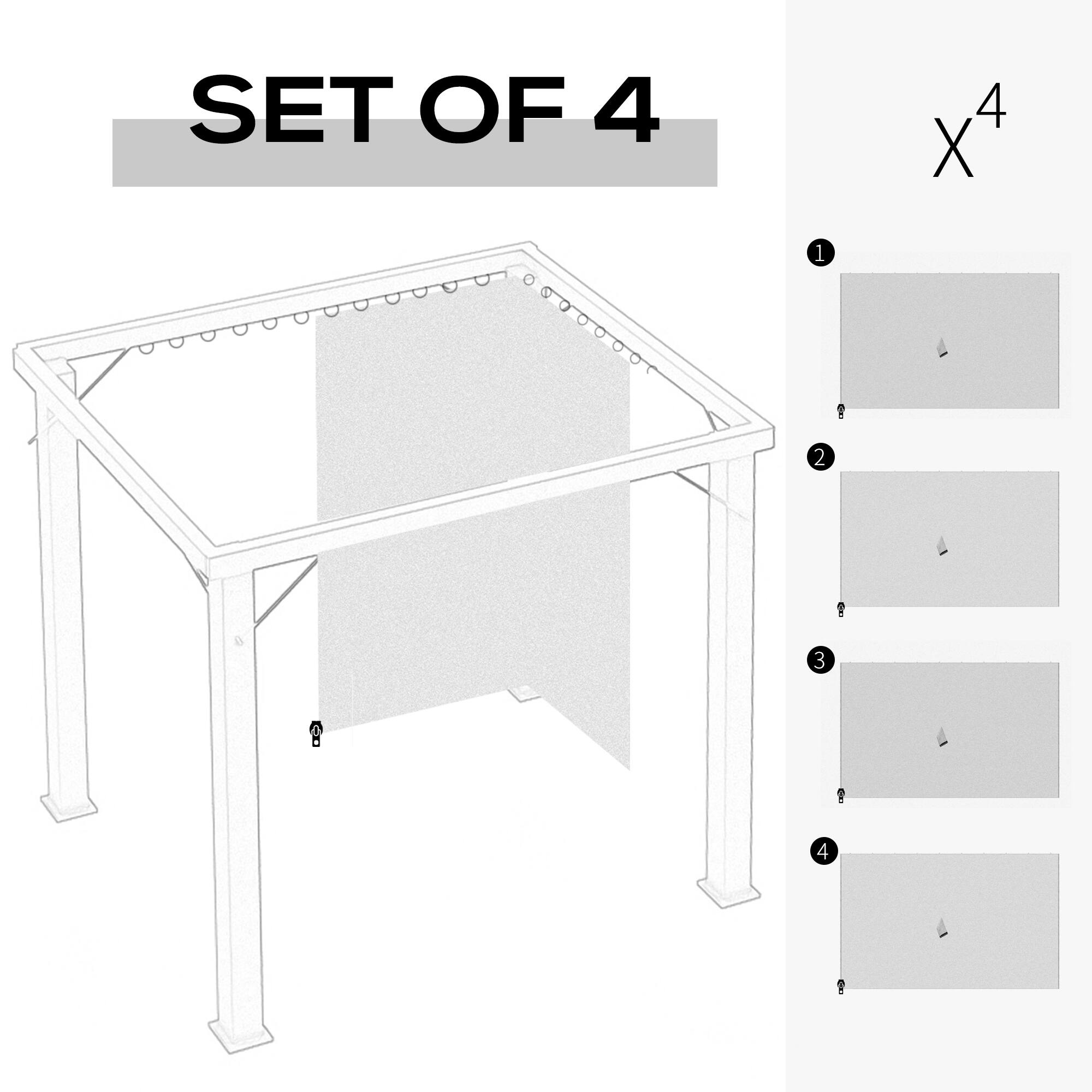 SET OF 4

$X^4$

1

2

3

4