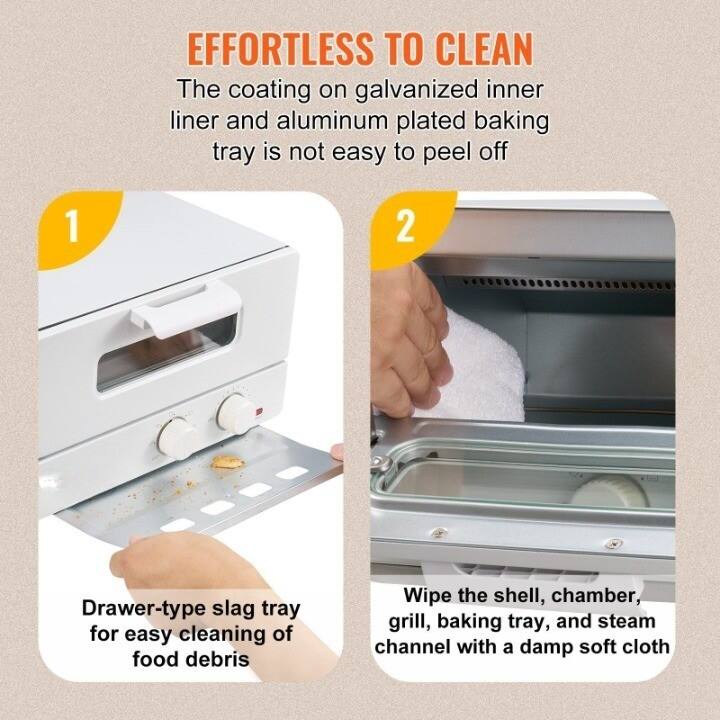 EFFORTLESS TO CLEAN

The coating on galvanized inner liner and aluminum plated baking tray is not easy to peel off

1

Drawer-type slag tray for easy cleaning of food debris

2

Wipe the shell, chamber, grill, baking tray, and steam channel with a damp soft cloth