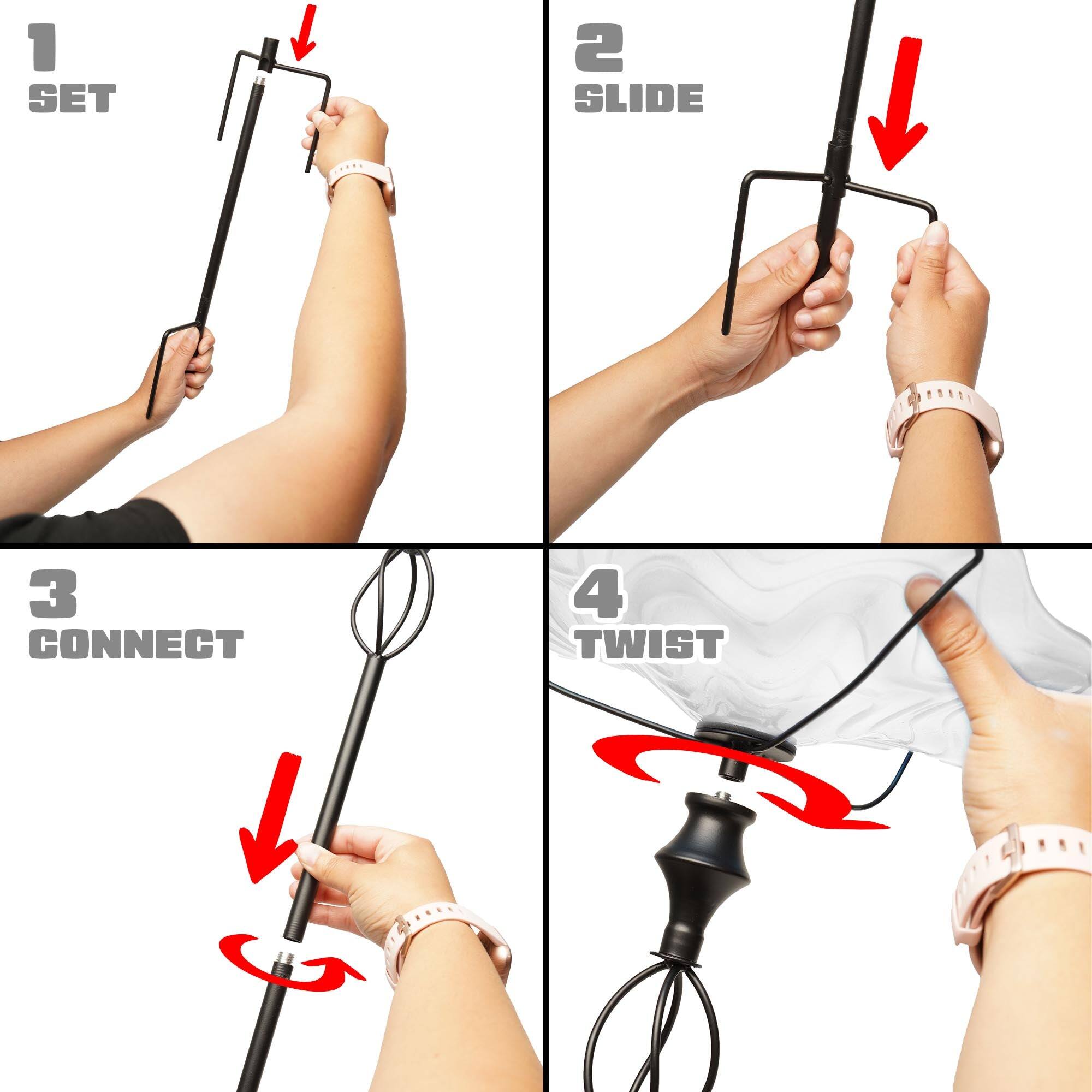 1
SET

2
SLIDE

3
CONNECT

4
TWIST