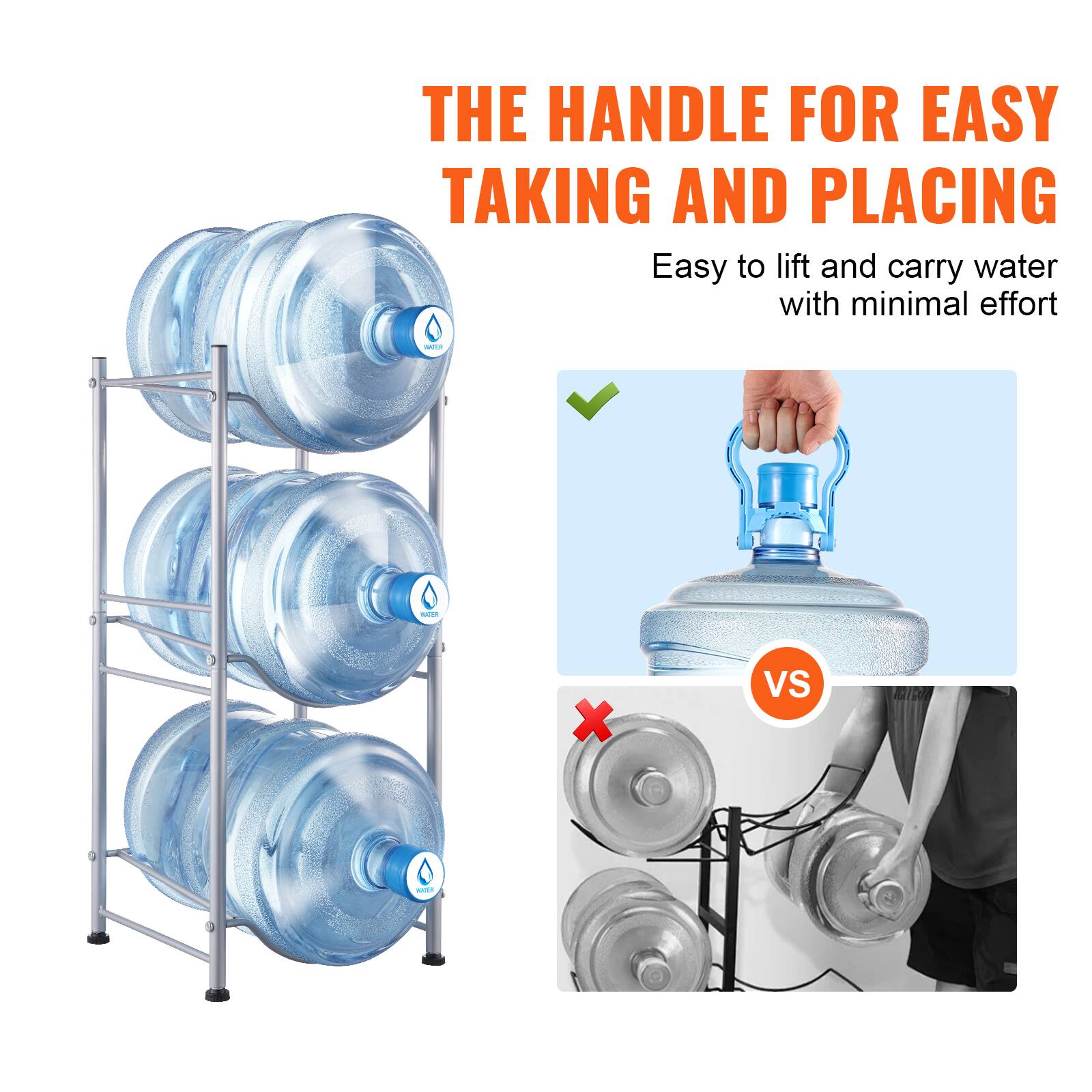 THE HANDLE FOR EASY TAKING AND PLACING

Easy to lift and carry water with minimal effort

WATER

WATER

WATER

VS