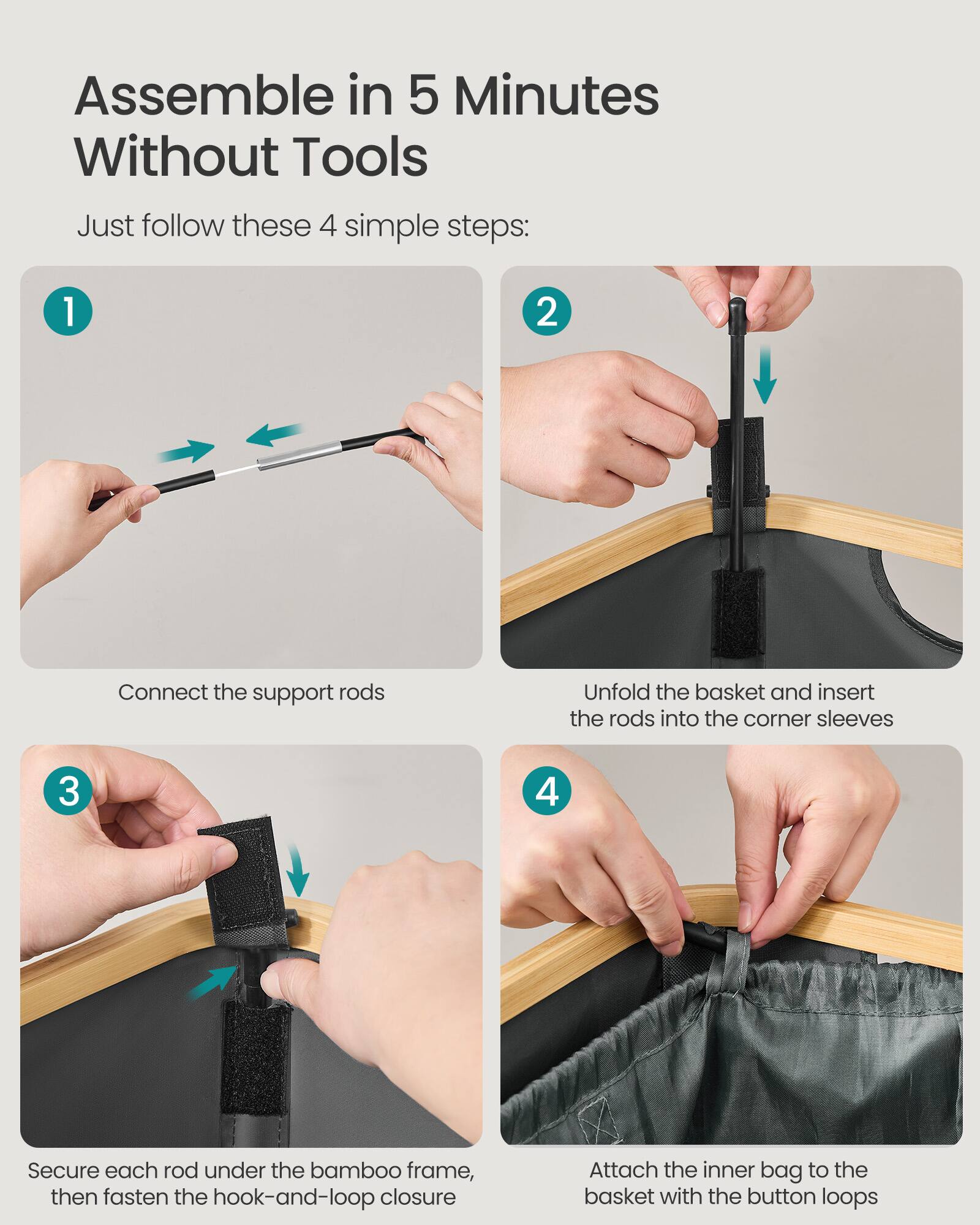 Assemble in 5 Minutes Without Tools

Just follow these 4 simple steps:

1

Connect the support rods

2

Unfold the basket and insert the rods into the corner sleeves

3

Secure each rod under the bamboo frame, then fasten the hook-and-loop closure

4

Attach the inner bag to the basket with the button loops