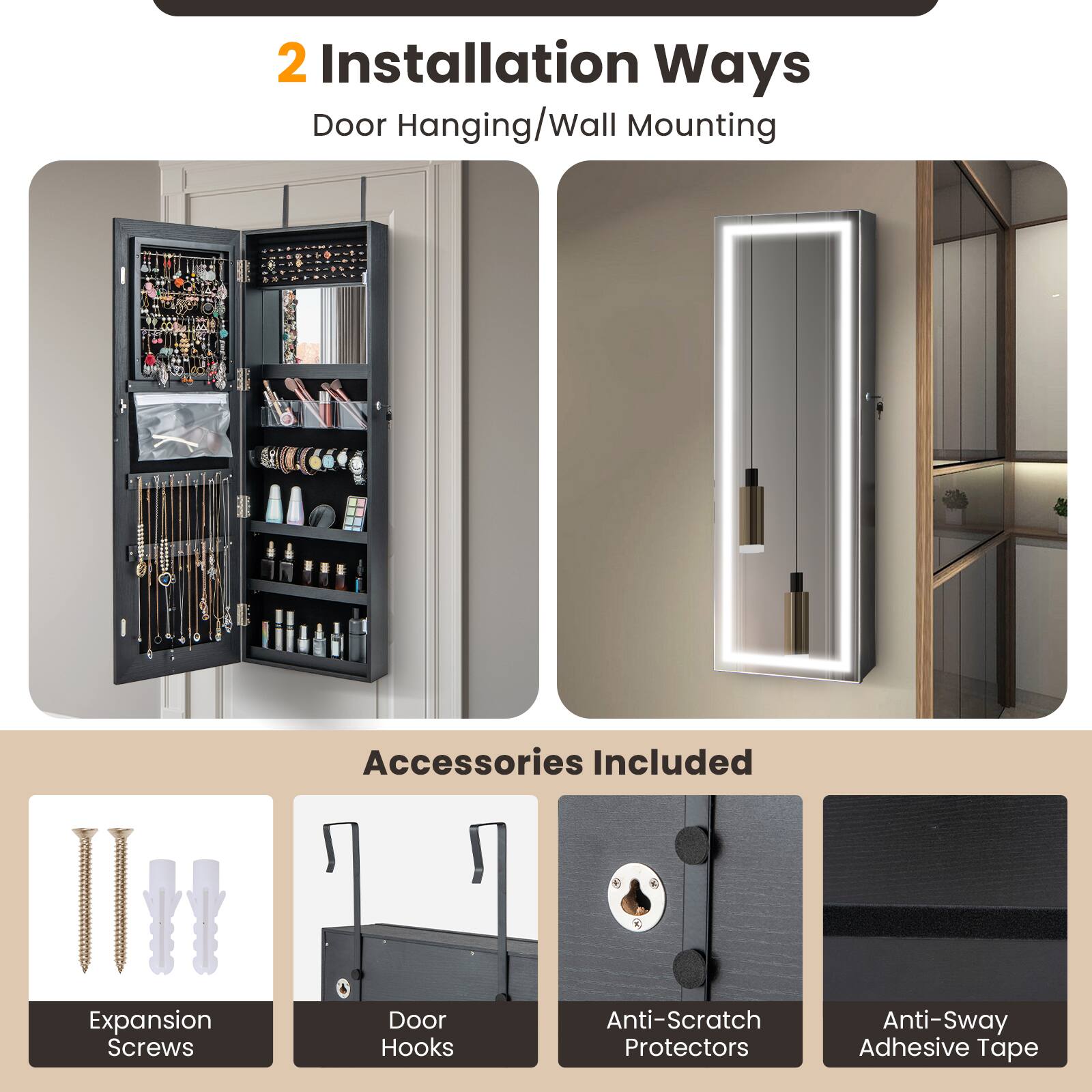 2 Installation Ways

Door Hanging/Wall Mounting

Accessories Included

Expansion Screws

Door Hooks

Anti-Scratch Protectors

Anti-Sway Adhesive Tape