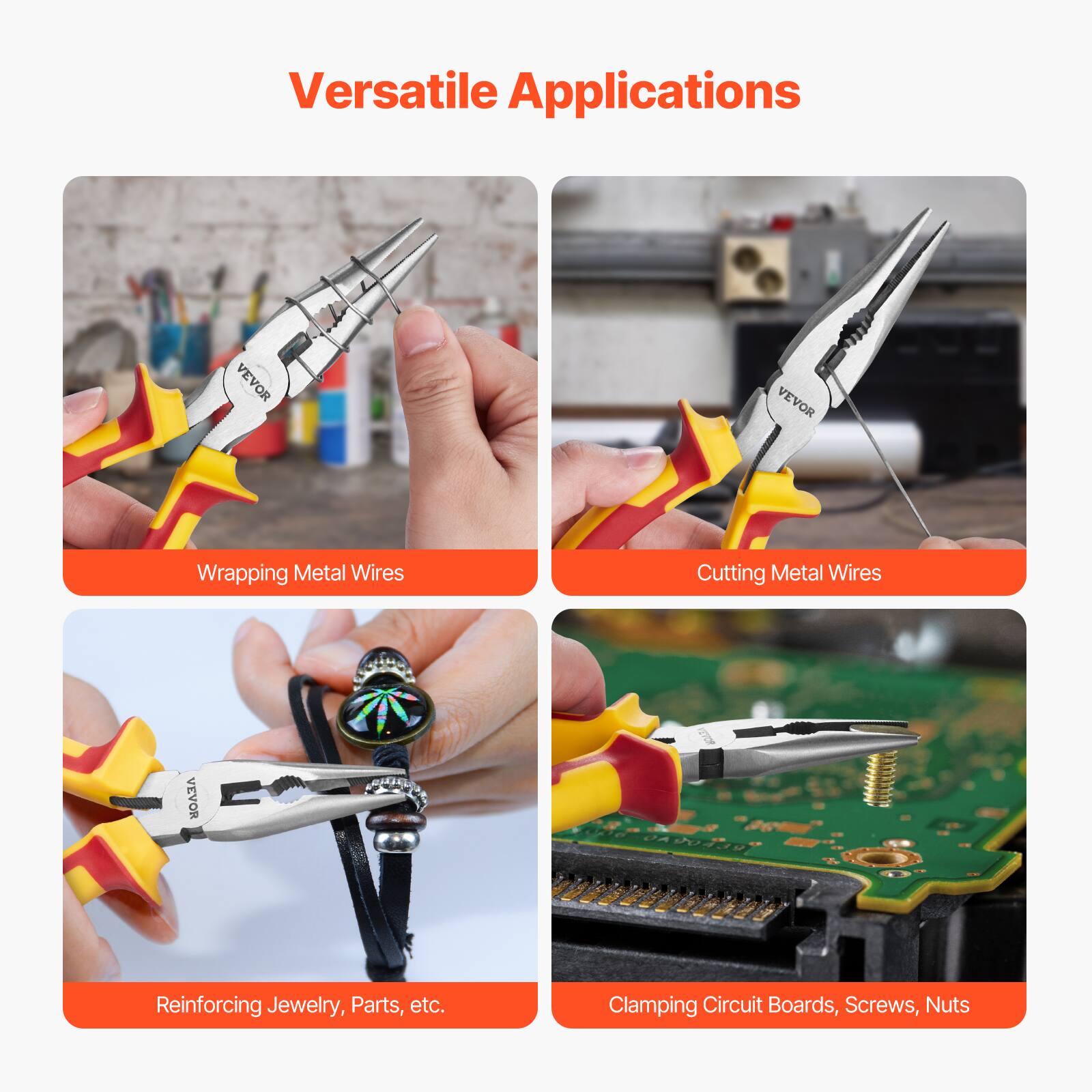 Versatile Applications

VEVOR

Wrapping Metal Wires

VEVOR

Cutting Metal Wires

VEVOR

Reinforcing Jewelry, Parts, etc.

VEVOR

Clamping Circuit Boards, Screws, Nuts