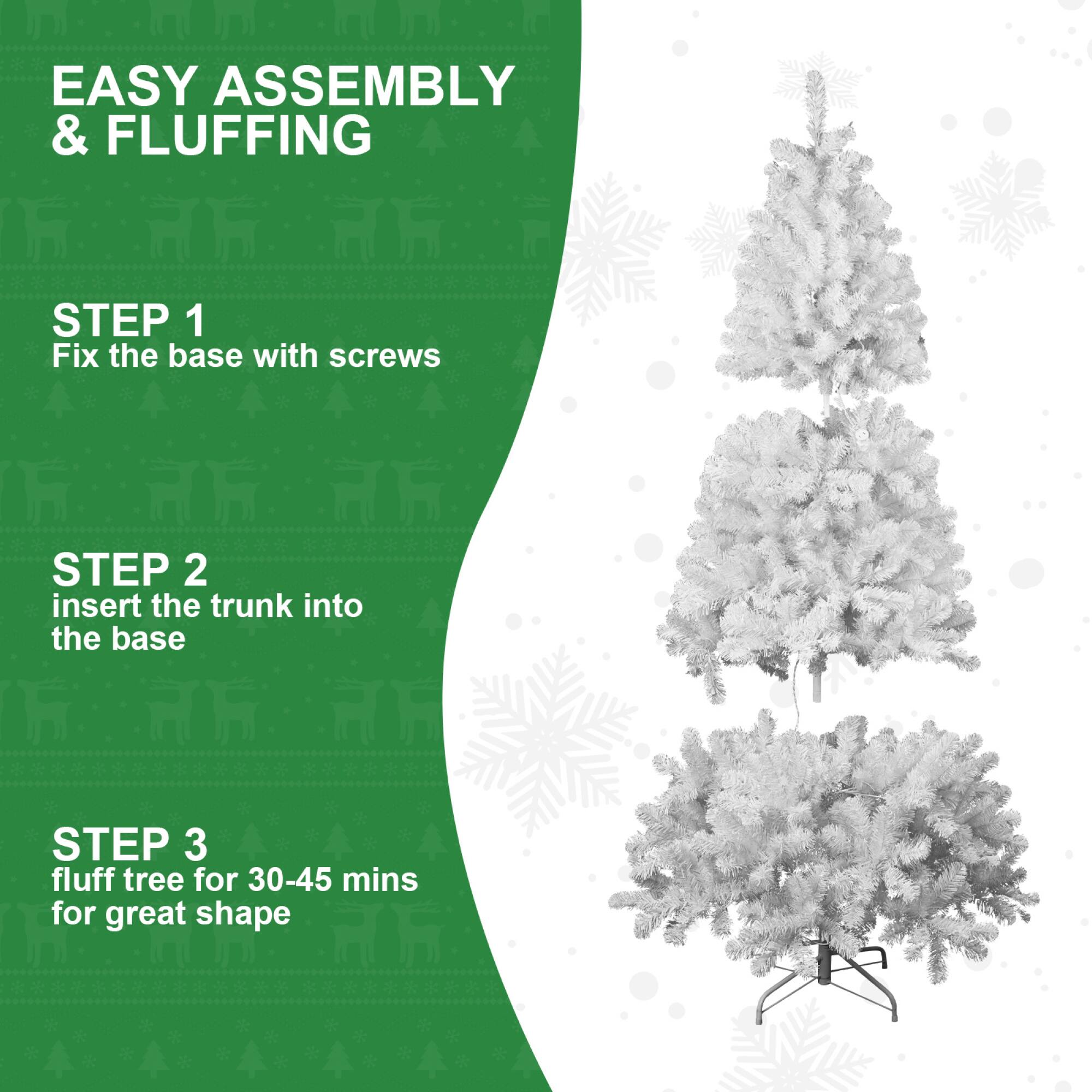 EASY ASSEMBLY & FLUFFING

STEP 1
Fix the base with screws

STEP 2
insert the trunk into the base

STEP 3
fluff tree for 30-45 mins for great shape