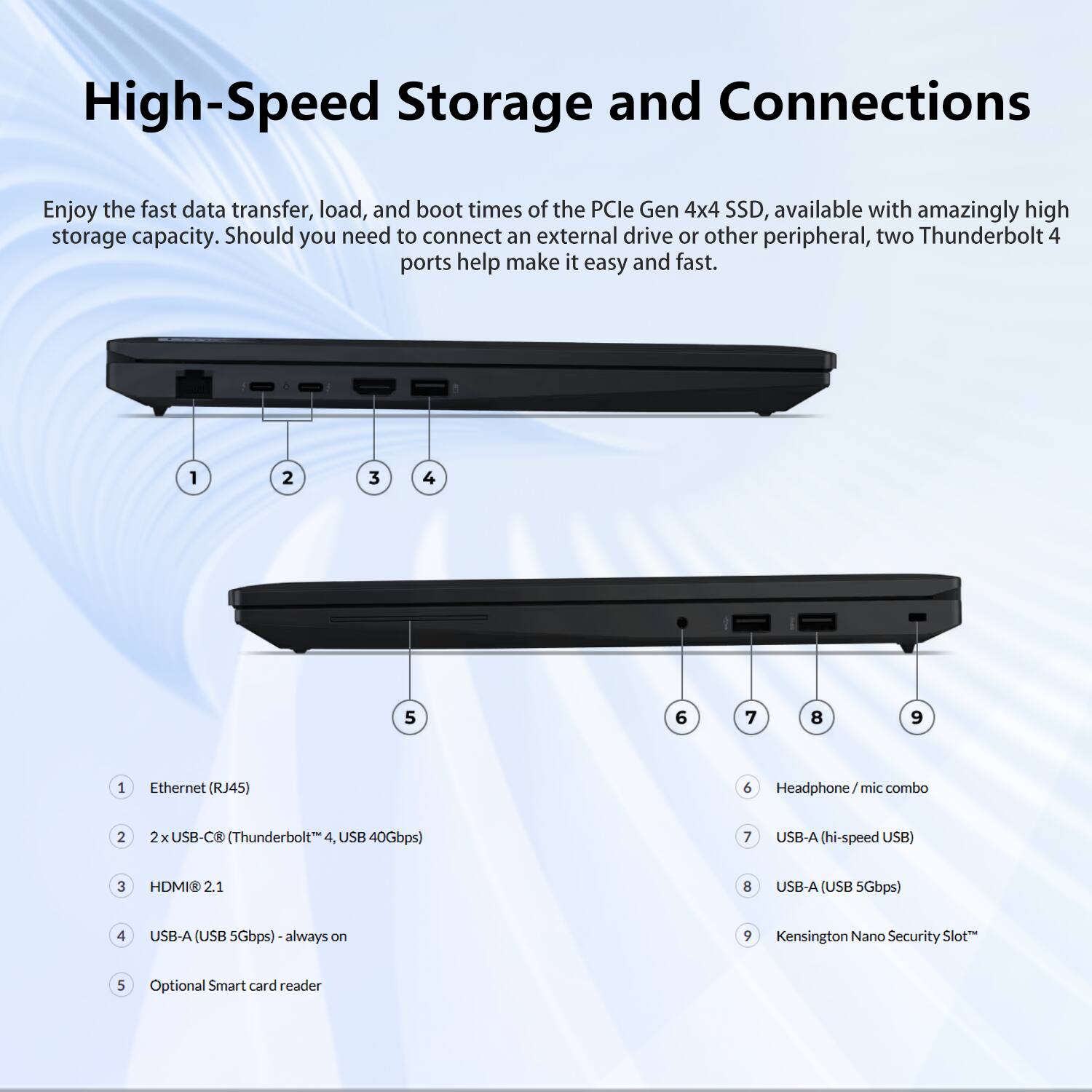 High-Speed Storage and Connections

Enjoy the fast data transfer, load, and boot times of the PCIe Gen 4x4 SSD, available with amazingly high storage capacity. Should you need to connect an external drive or other peripheral, two Thunderbolt 4 ports help make it easy and fast.

1 2 3 4

5 6 7 8 9

1 Ethernet (RJ45)

2 2 x USB-C® (Thunderbolt™ 4, USB 40Gbps)

3 HDMI® 2.1

4 USB-A (USB 5Gbps) - always on

5 Optional Smart card reader

6 Headphone / mic combo

7 USB-A (hi-speed USB)

8 USB-A (USB 5Gbps)

9 Kensington Nano Security Slot™