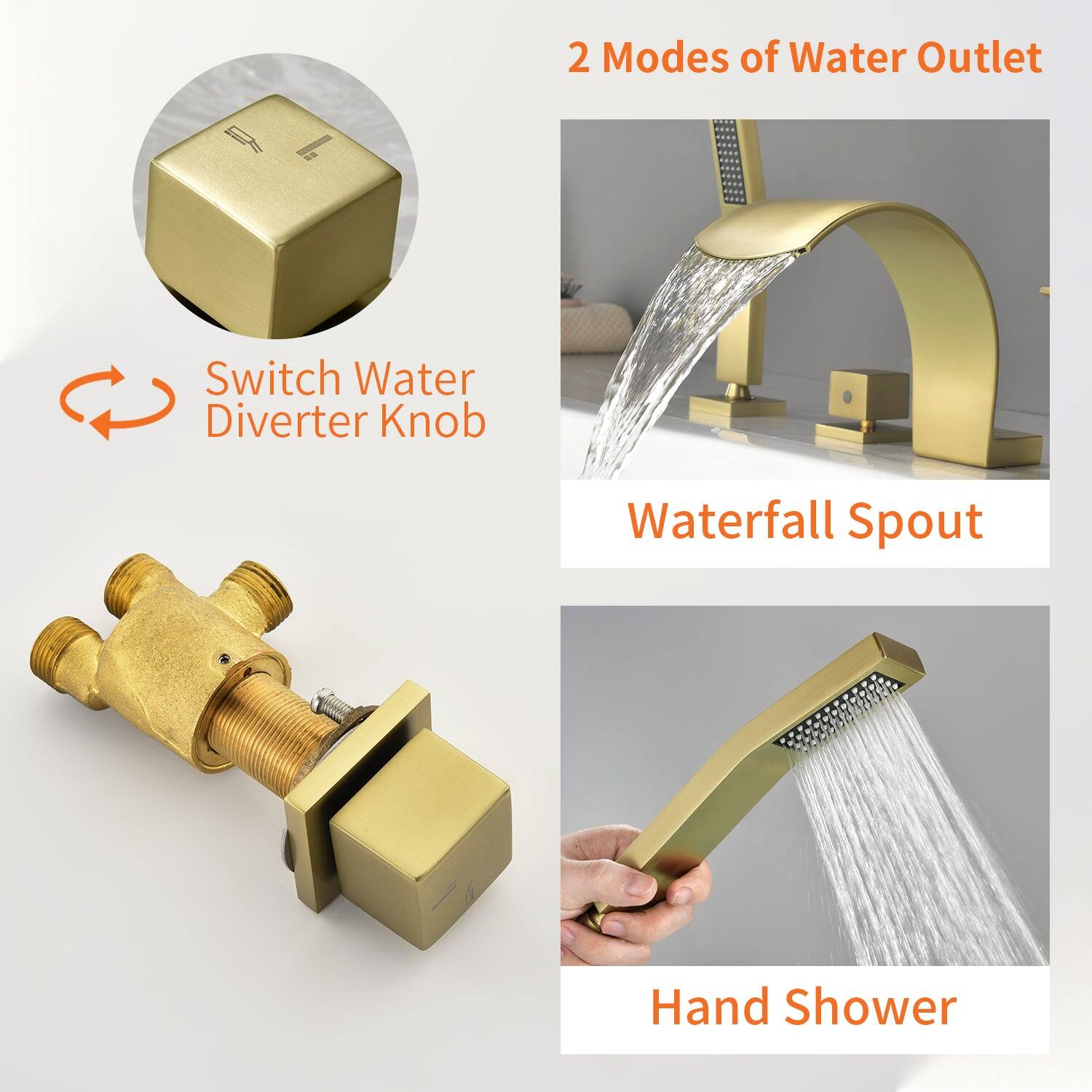 2 Modes of Water Outlet

Switch Water Diverter Knob

Waterfall Spout

Hand Shower