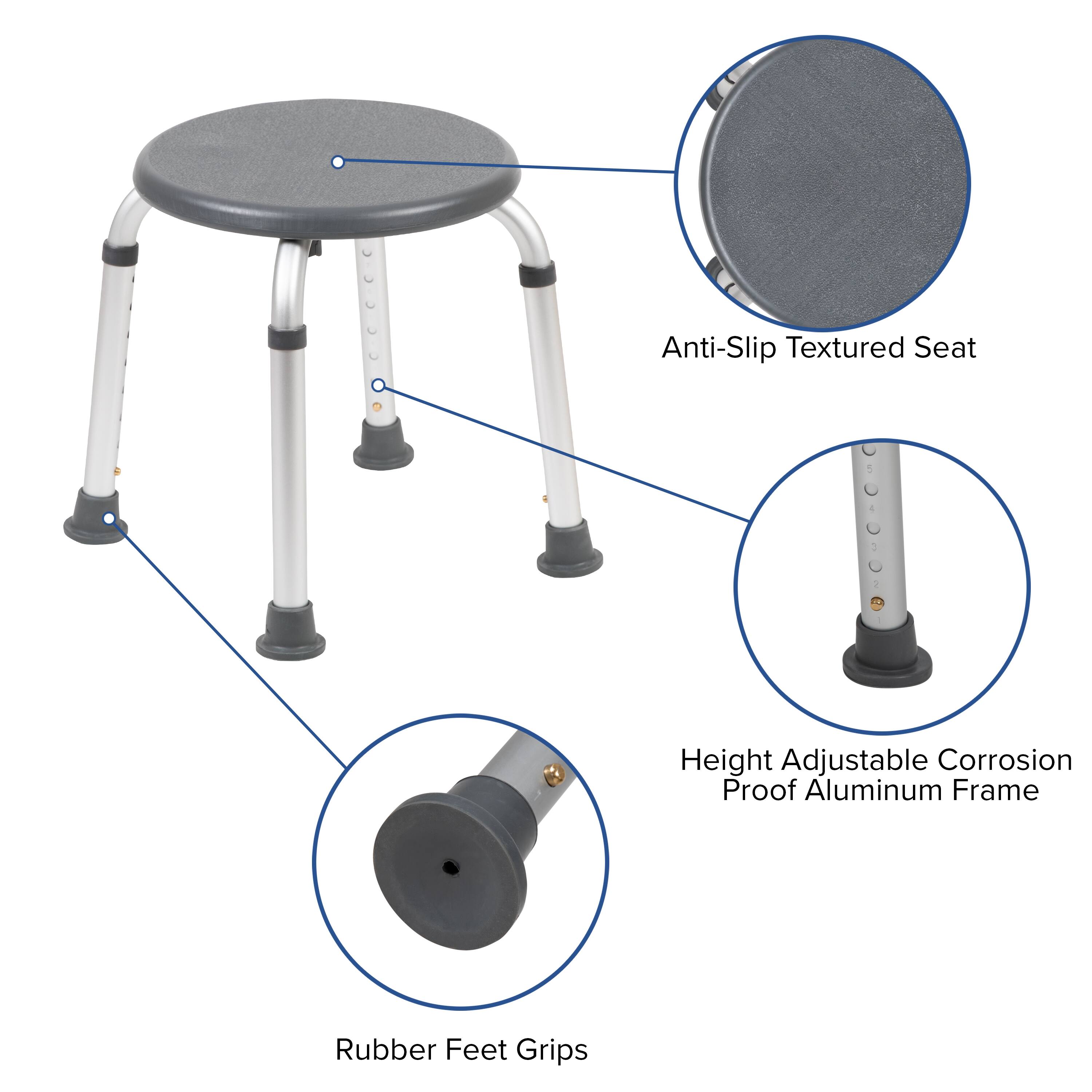 Anti-Slip Textured Seat

5
4
3
2
1

Height Adjustable Corrosion Proof Aluminum Frame

Rubber Feet Grips