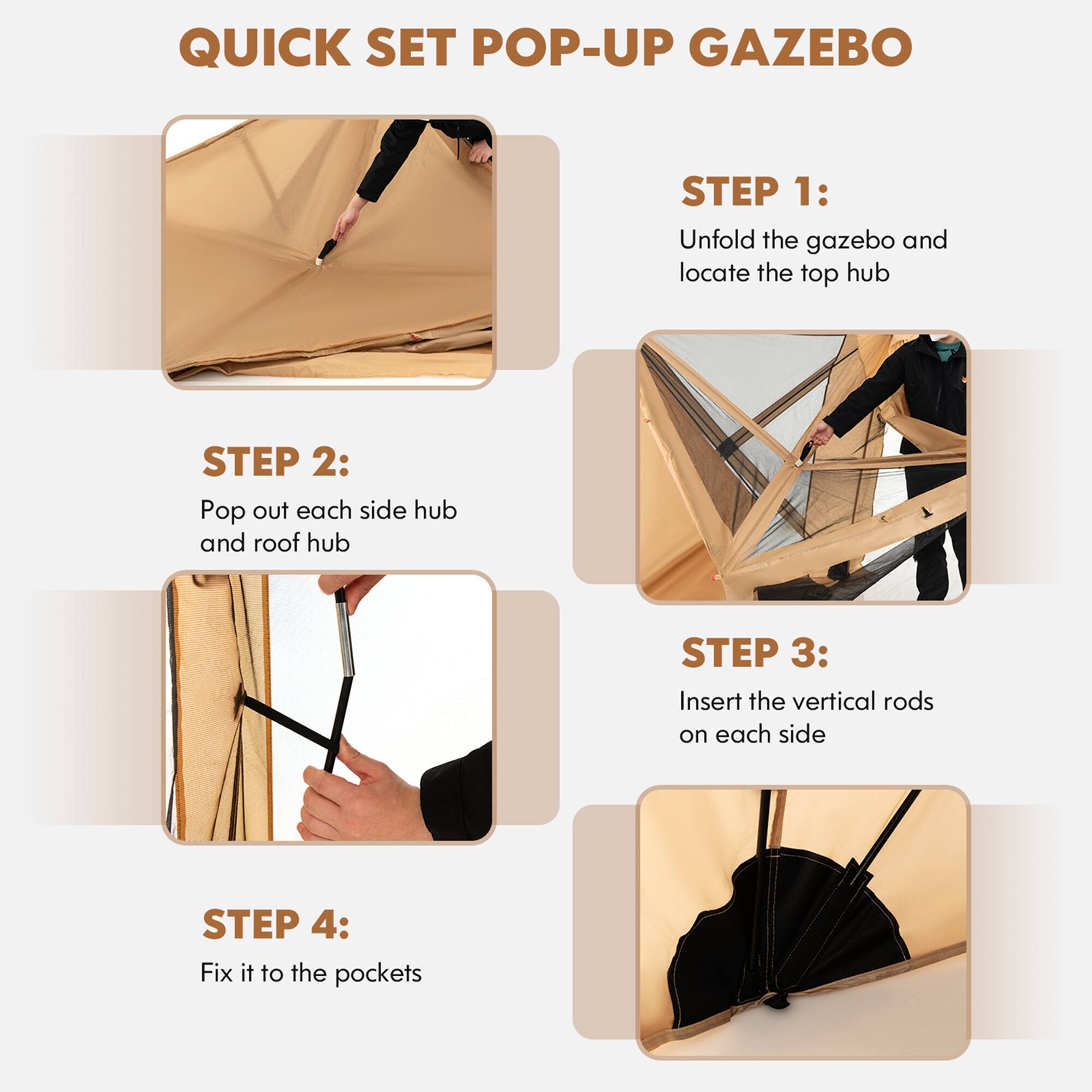 QUICK SET POP-UP GAZEBO

STEP 1:

Unfold the gazebo and locate the top hub

STEP 2:

Pop out each side hub and roof hub

STEP 3:

Insert the vertical rods on each side

STEP 4:

Fix it to the pockets