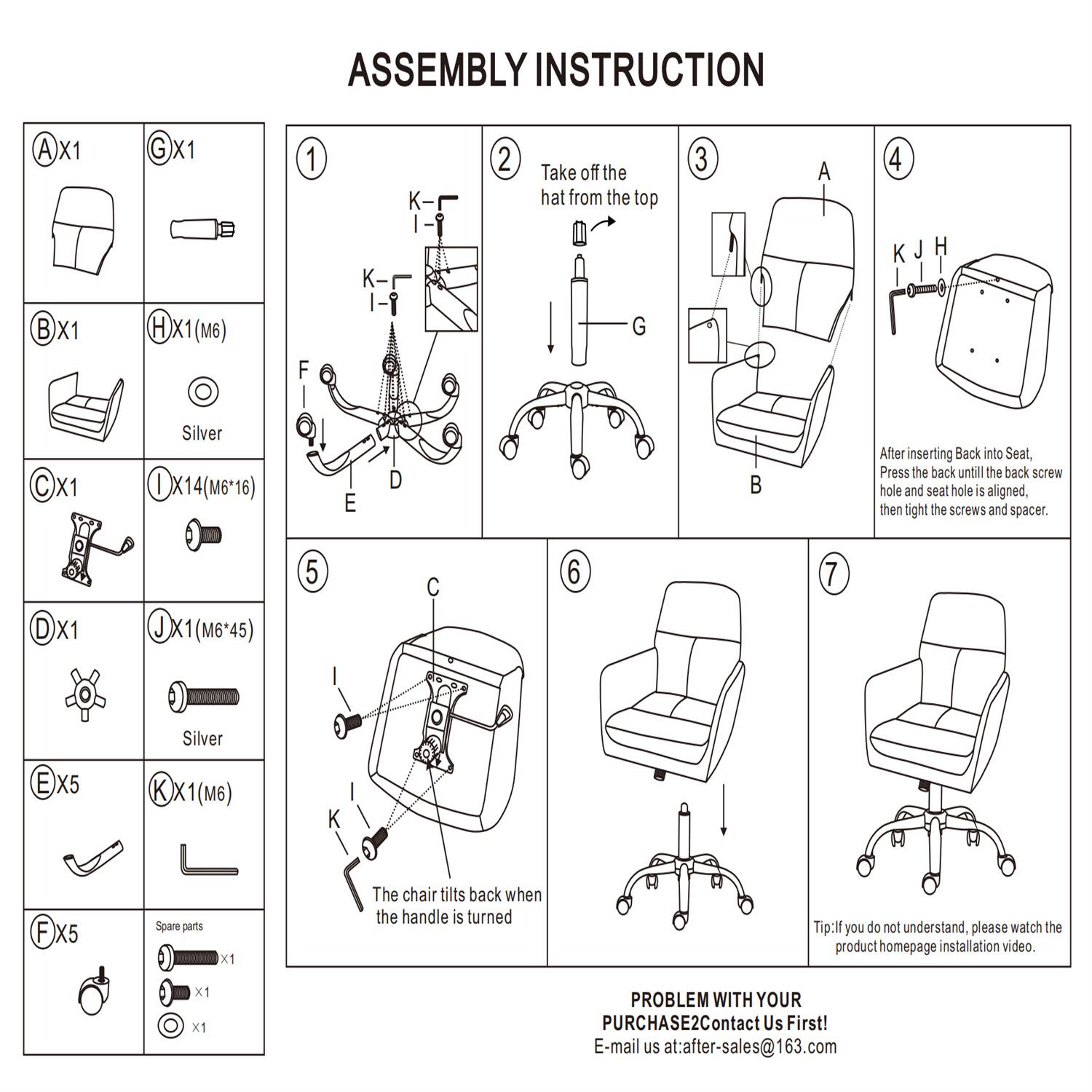 ASSEMBLY INSTRUCTION

A X1

G X1

B X1

H X1(M6)

Silver

C X1

I X14(M6*16)

D X1

J X1(M6*45)

Silver

E X5

K X1(M6)

F X5

Spare parts

×1

×1

×1

1

K
I
K
I
F
E
D

2

Take off the hat from the top

G

3

A

B

4

K J H

After inserting Back into Seat, Press the back untill the back screw hole and seat hole is aligned, then tight the screws and spacer.

5

C
I
I
K

The chair tilts back when the handle is turned

6

7

Tip:If you do not understand, please watch the product homepage installation video.

PROBLEM WITH YOUR PURCHASE2Contact Us First!
E-mail us at:after-sales@163.com