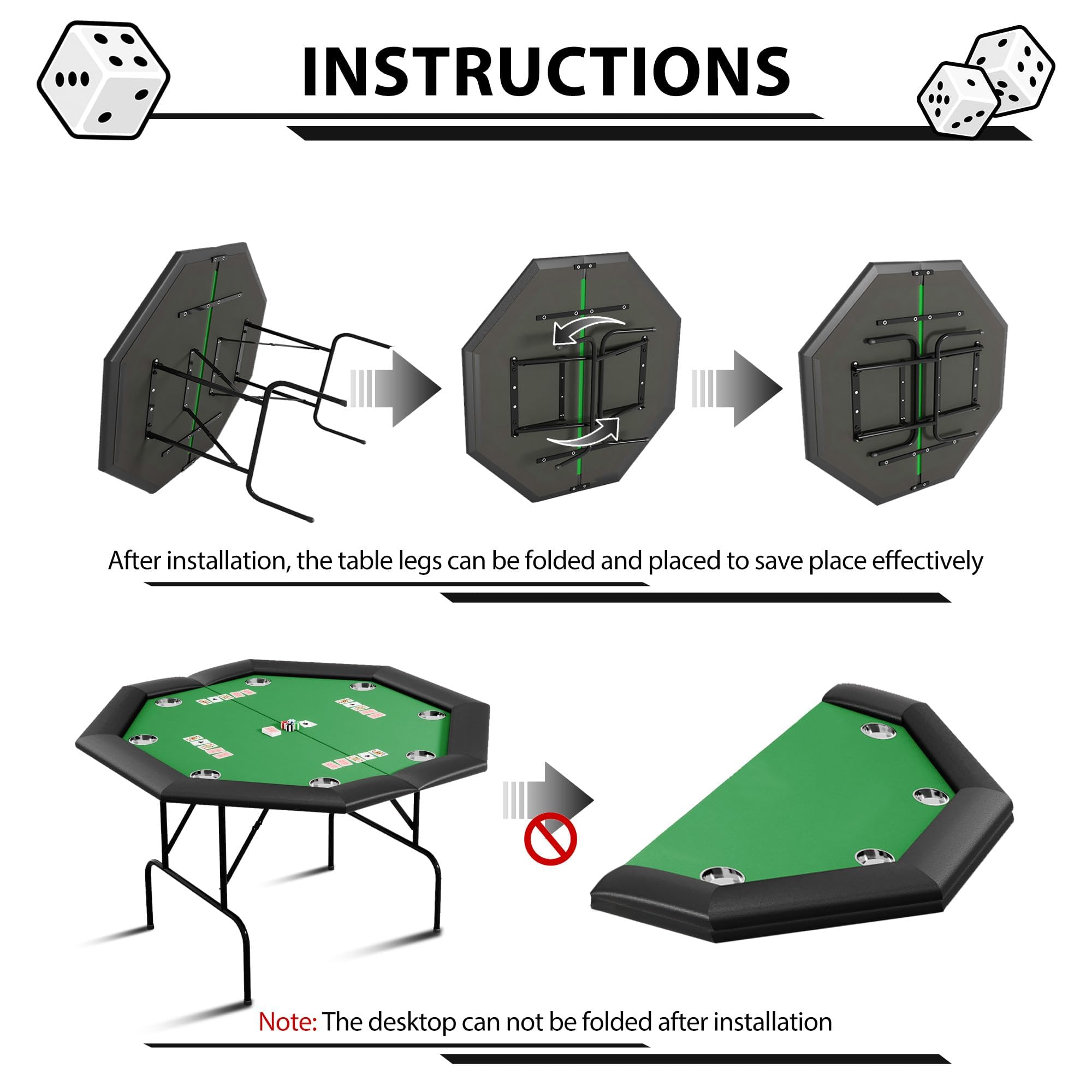 INSTRUCTIONS

After installation, the table legs can be folded and placed to save place effectively

Note: The desktop can not be folded after installation