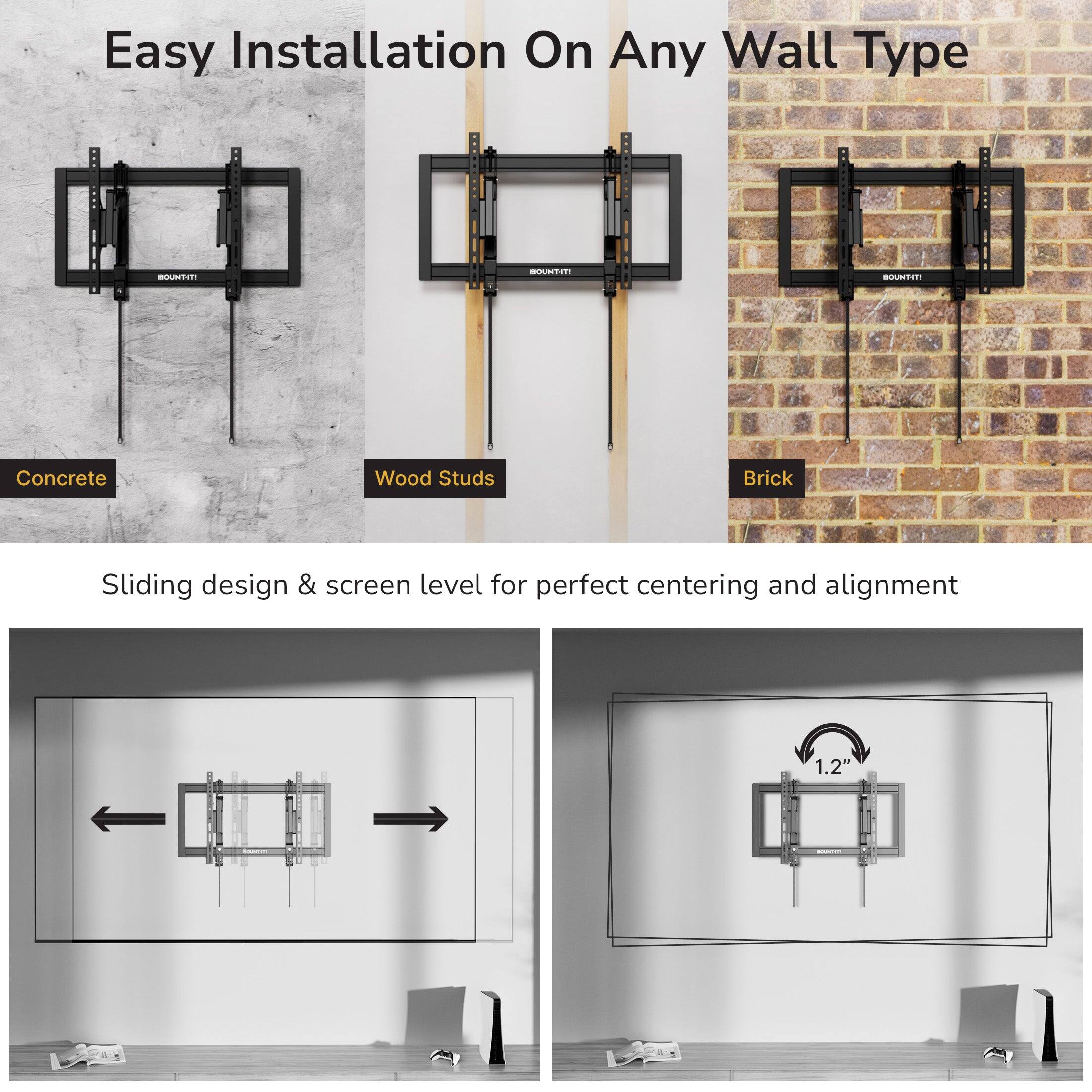 Easy Installation On Any Wall Type

MOUNT-IT!

MOUNT-IT!

MOUNT-IT!

Concrete

Wood Studs

Brick

Sliding design & screen level for perfect centering and alignment

MOUNT-IT!

1.2"

MOUNT-IT!