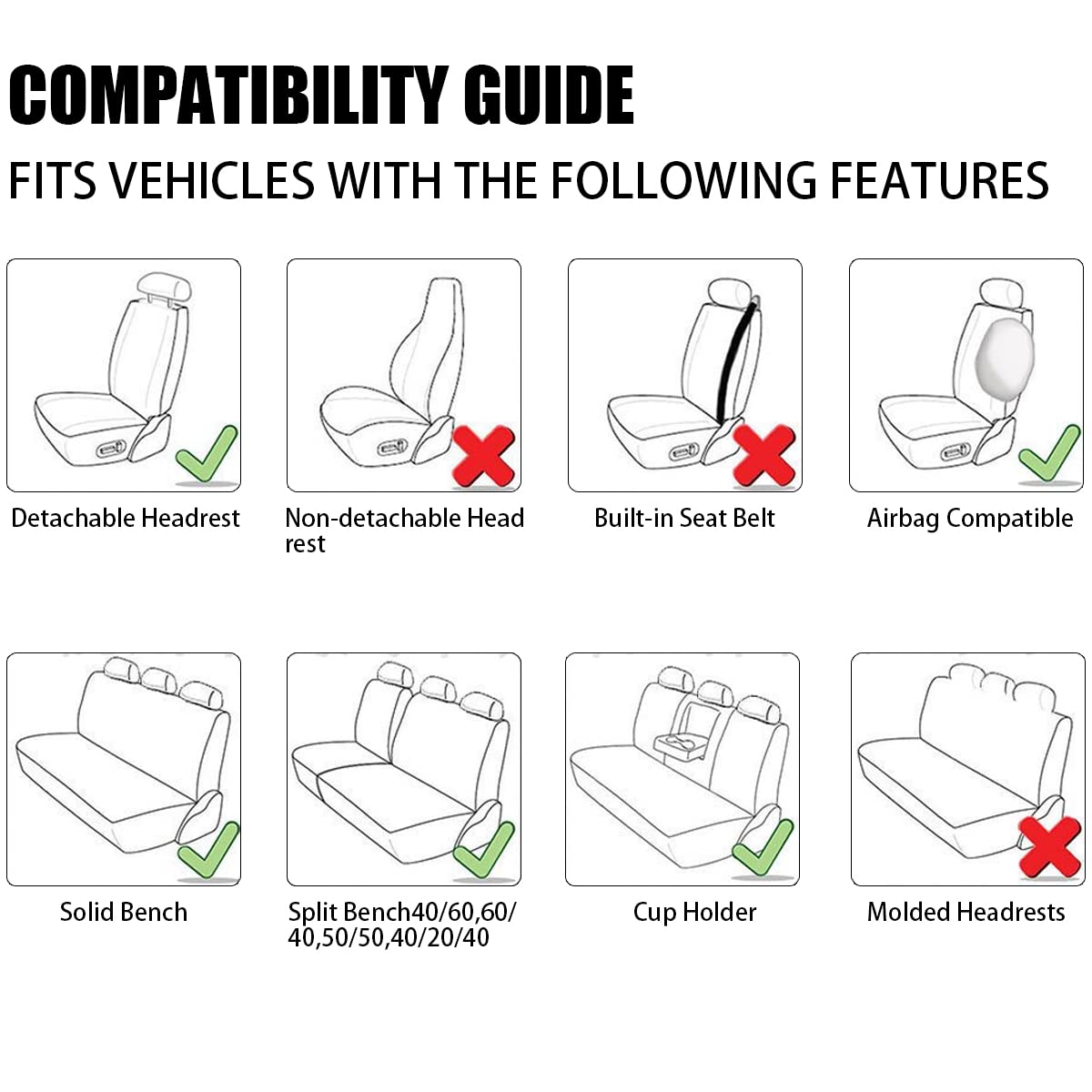 COMPATIBILITY GUIDE

FITS VEHICLES WITH THE FOLLOWING FEATURES

Detachable Headrest

Non-detachable Head rest

Built-in Seat Belt

Airbag Compatible

Solid Bench

Split Bench40/60,60/40,50/50,40/20/40

Cup Holder

Molded Headrests