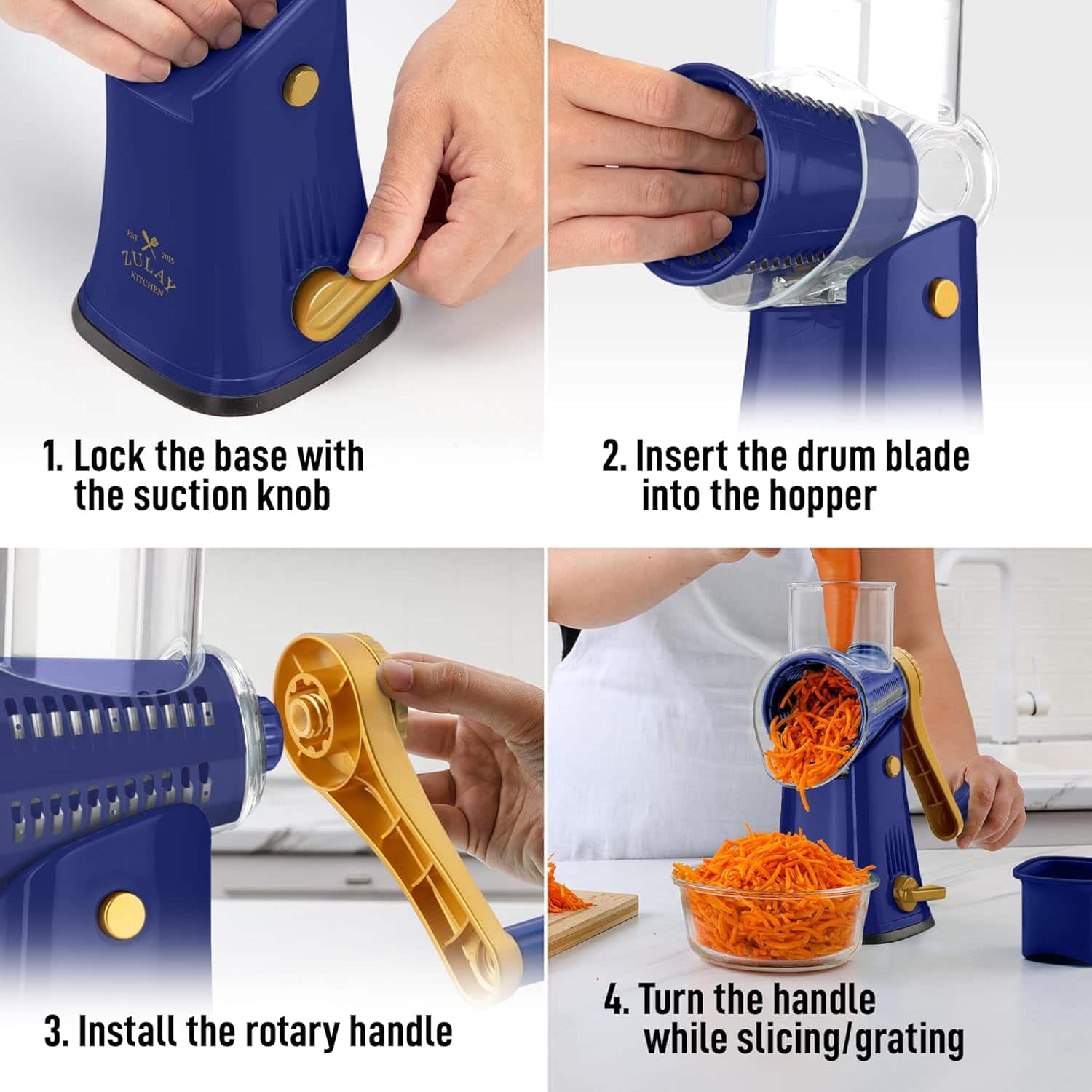 EST 2015
ZULAY
KITCHEN

1. Lock the base with the suction knob

2. Insert the drum blade into the hopper

3. Install the rotary handle

4. Turn the handle while slicing/grating