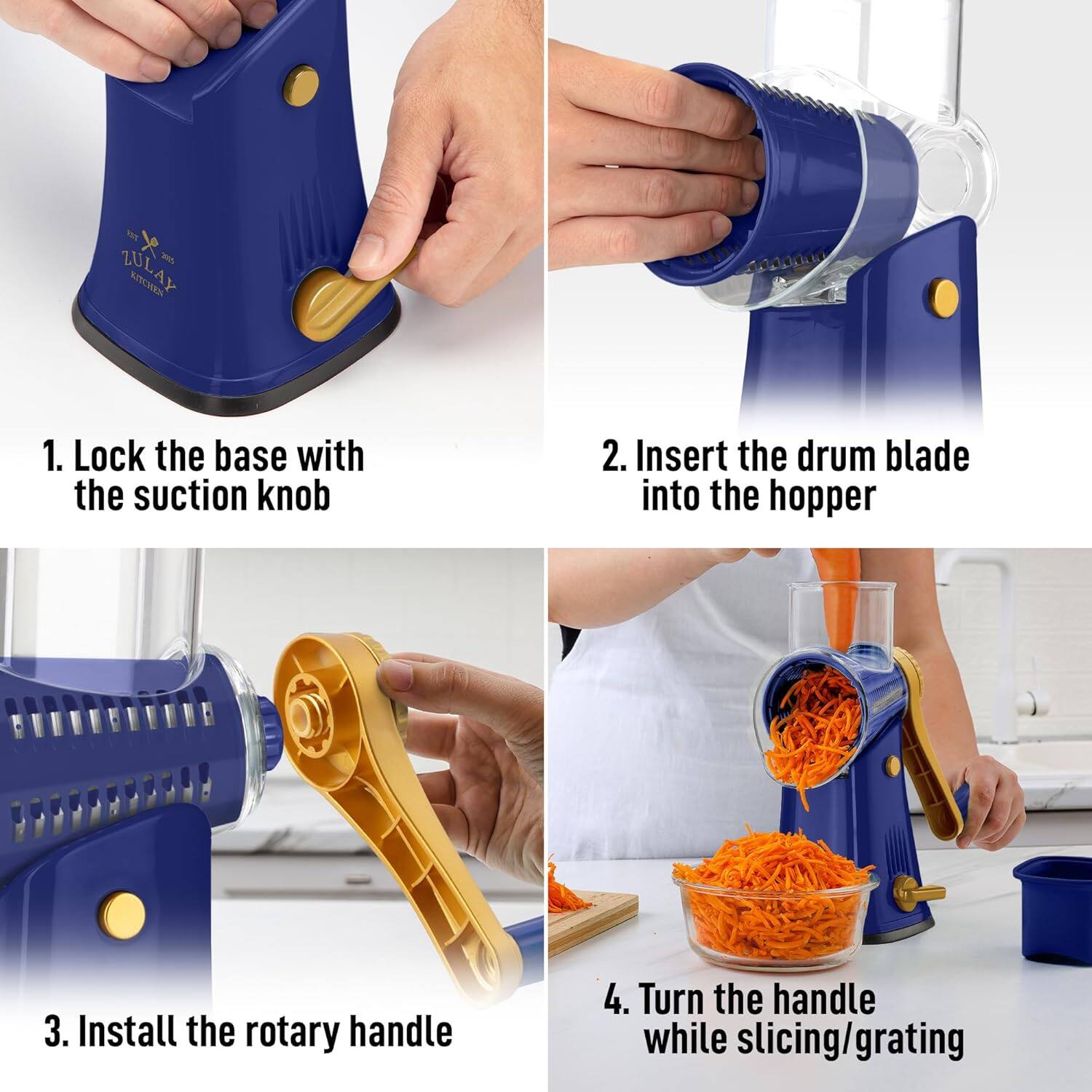 EST 2015
ZULAY
KITCHEN

1. Lock the base with the suction knob

2. Insert the drum blade into the hopper

3. Install the rotary handle

4. Turn the handle while slicing/grating