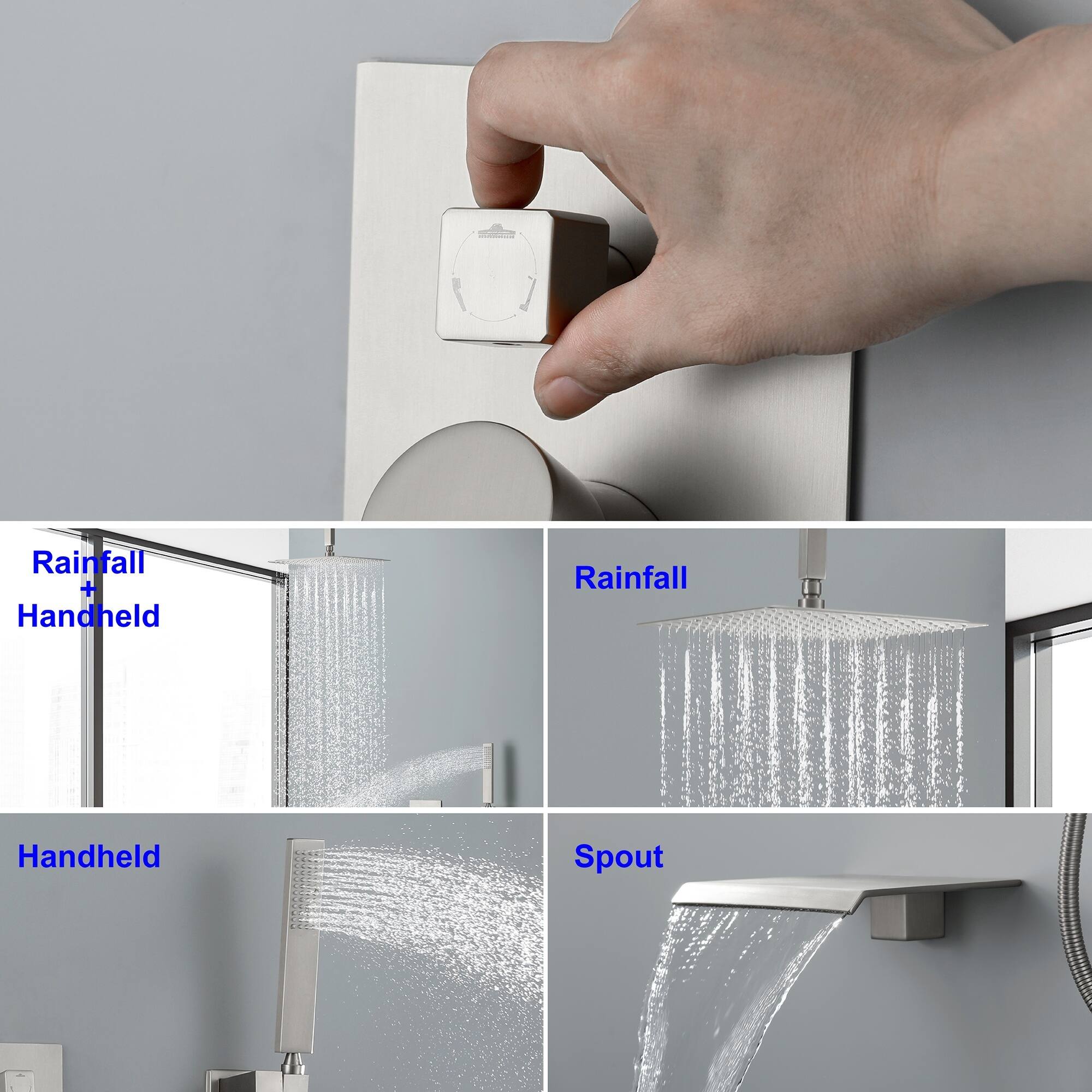 Rainfall
+
Handheld

Rainfall

Handheld

Spout