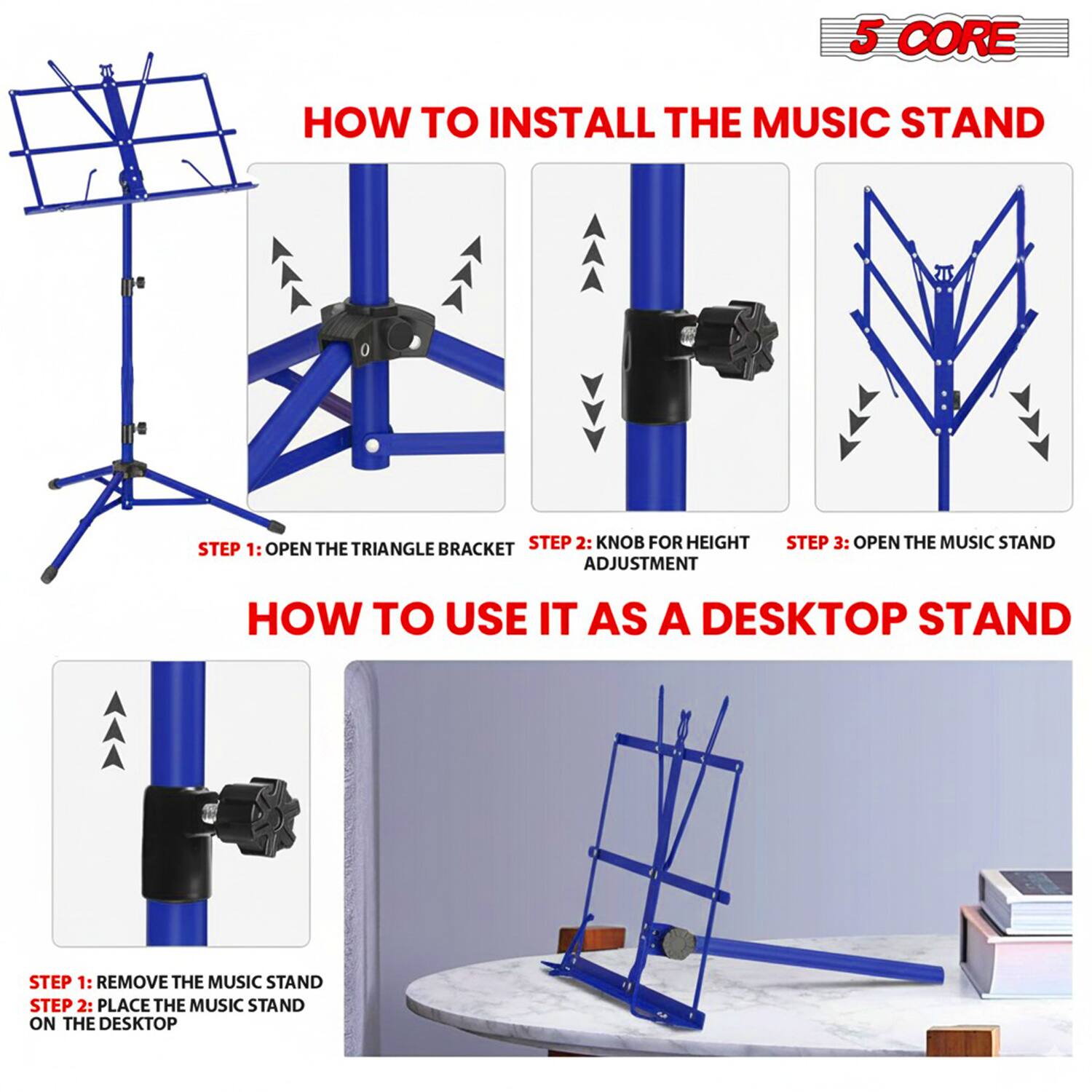 5 CORE

HOW TO INSTALL THE MUSIC STAND

STEP 1: OPEN THE TRIANGLE BRACKET

STEP 2: KNOB FOR HEIGHT ADJUSTMENT

STEP 3: OPEN THE MUSIC STAND

HOW TO USE IT AS A DESKTOP STAND

STEP 1: REMOVE THE MUSIC STAND
STEP 2: PLACE THE MUSIC STAND ON THE DESKTOP