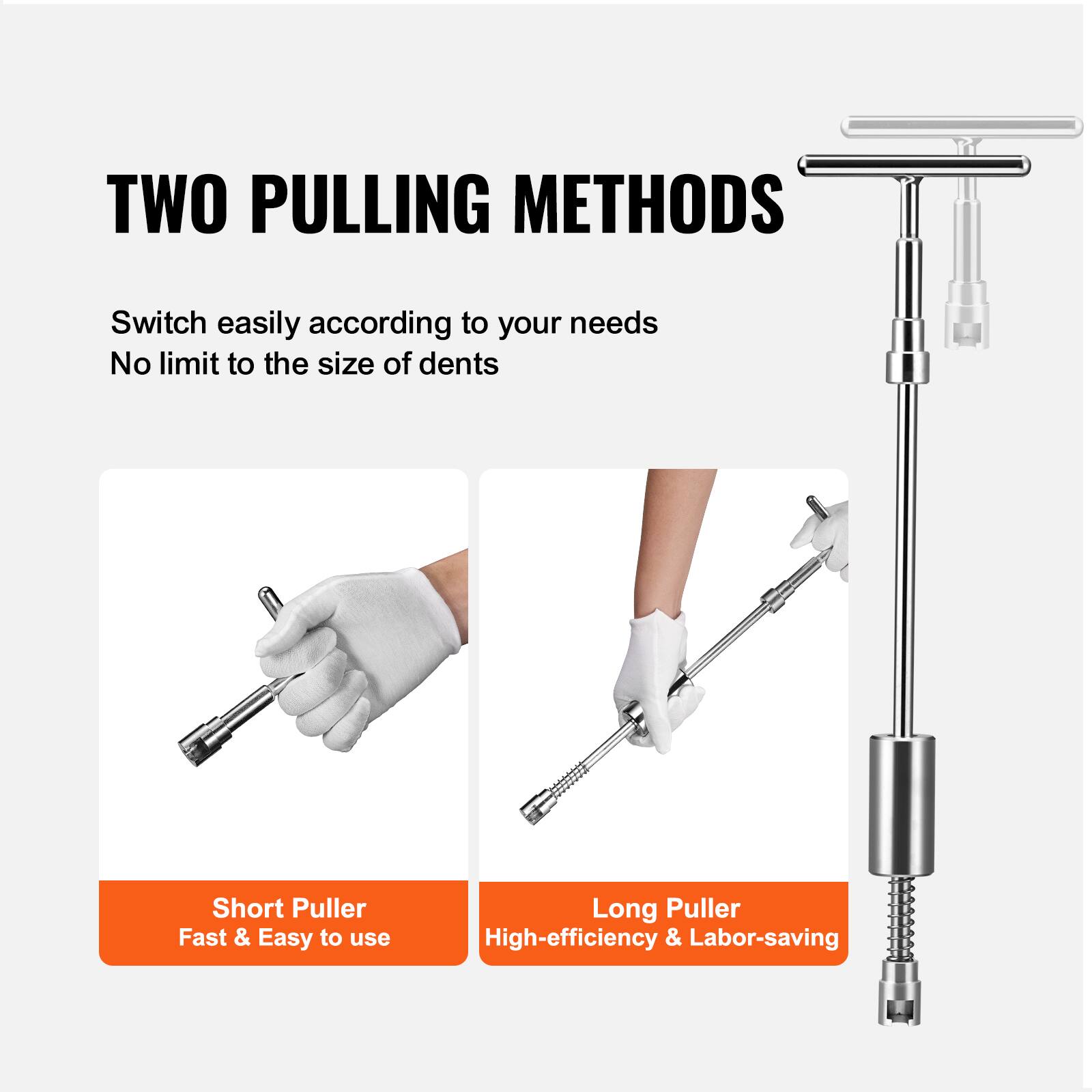 TWO PULLING METHODS

Switch easily according to your needs
No limit to the size of dents

Short Puller
Fast & Easy to use

Long Puller
High-efficiency & Labor-saving