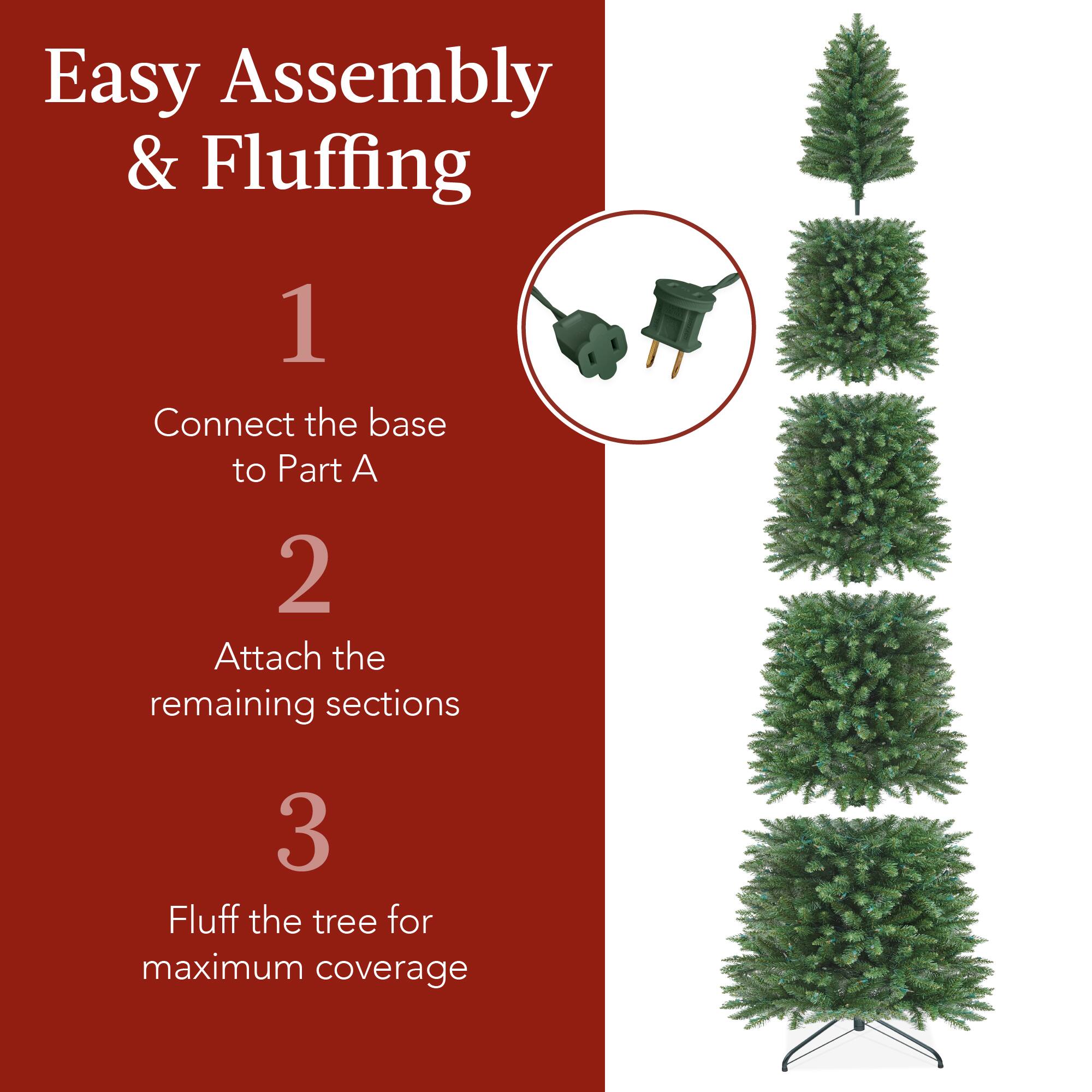 Easy Assembly & Fluffing

1

Connect the base to Part A

2

Attach the remaining sections

3

Fluff the tree for maximum coverage