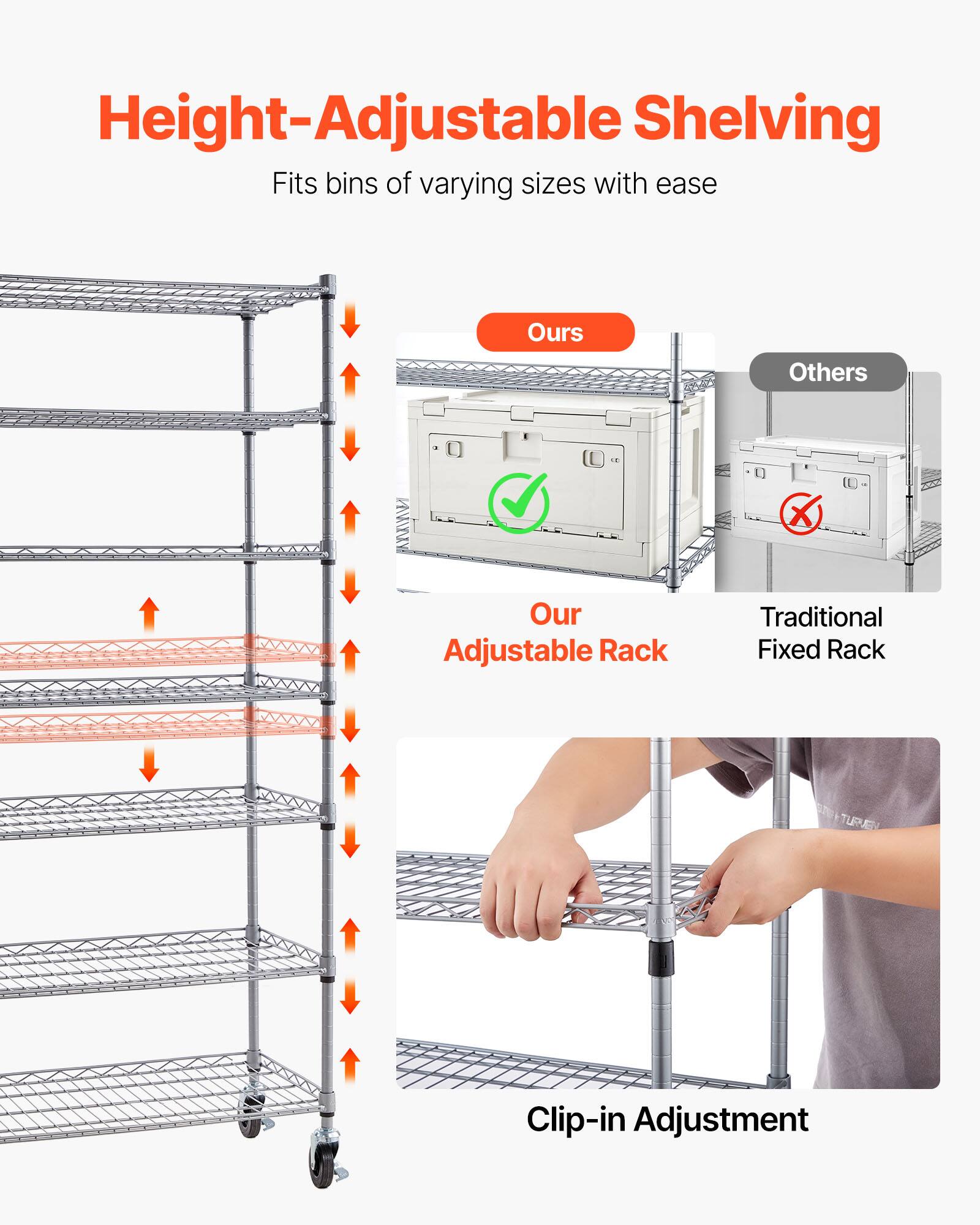 Height-Adjustable Shelving

Fits bins of varying sizes with ease

Ours

Others

Our Adjustable Rack

Traditional Fixed Rack

Clip-in Adjustment