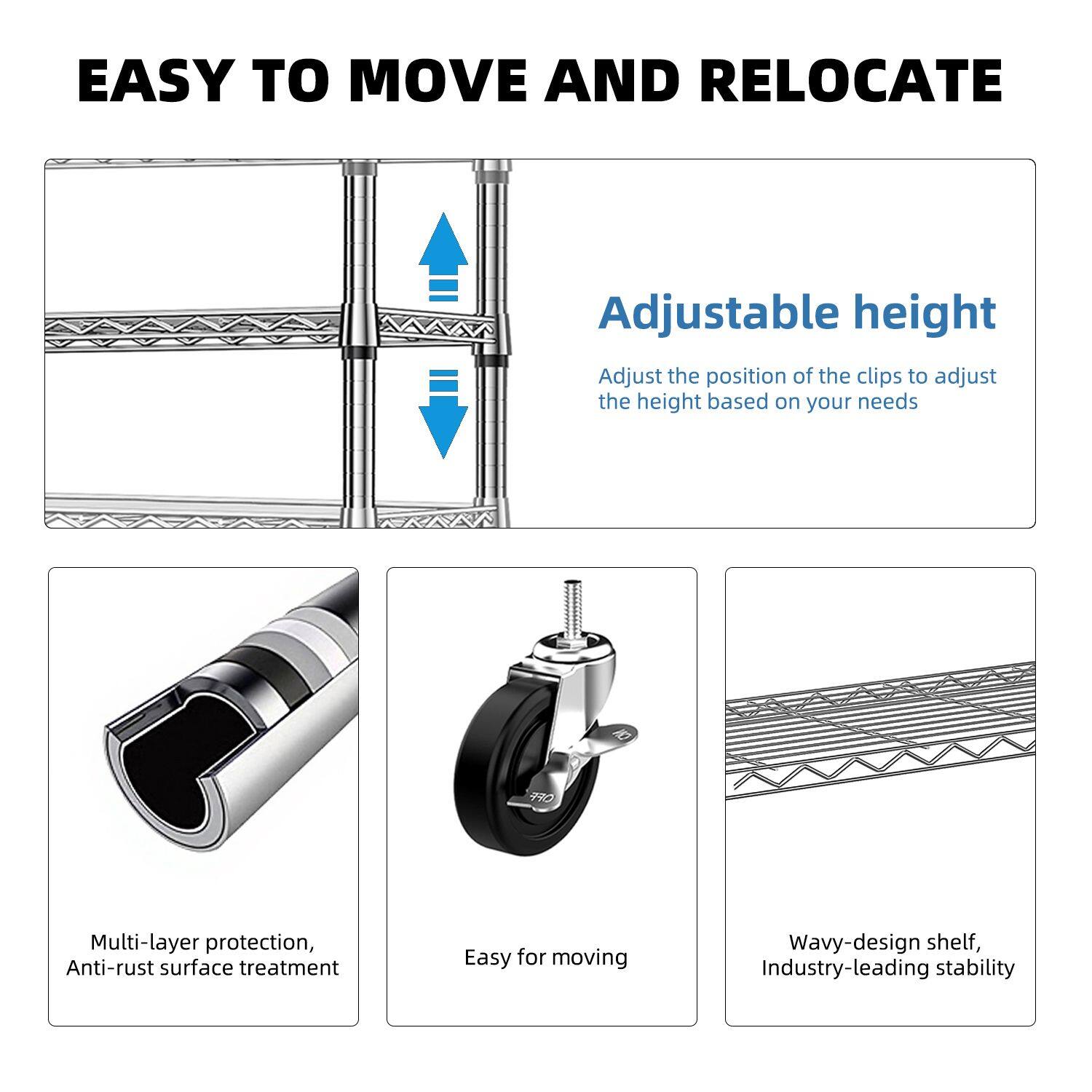 EASY TO MOVE AND RELOCATE

Adjustable height

Adjust the position of the clips to adjust the height based on your needs

ON

OFF

Multi-layer protection,
Anti-rust surface treatment

Easy for moving

Wavy-design shelf,
Industry-leading stability