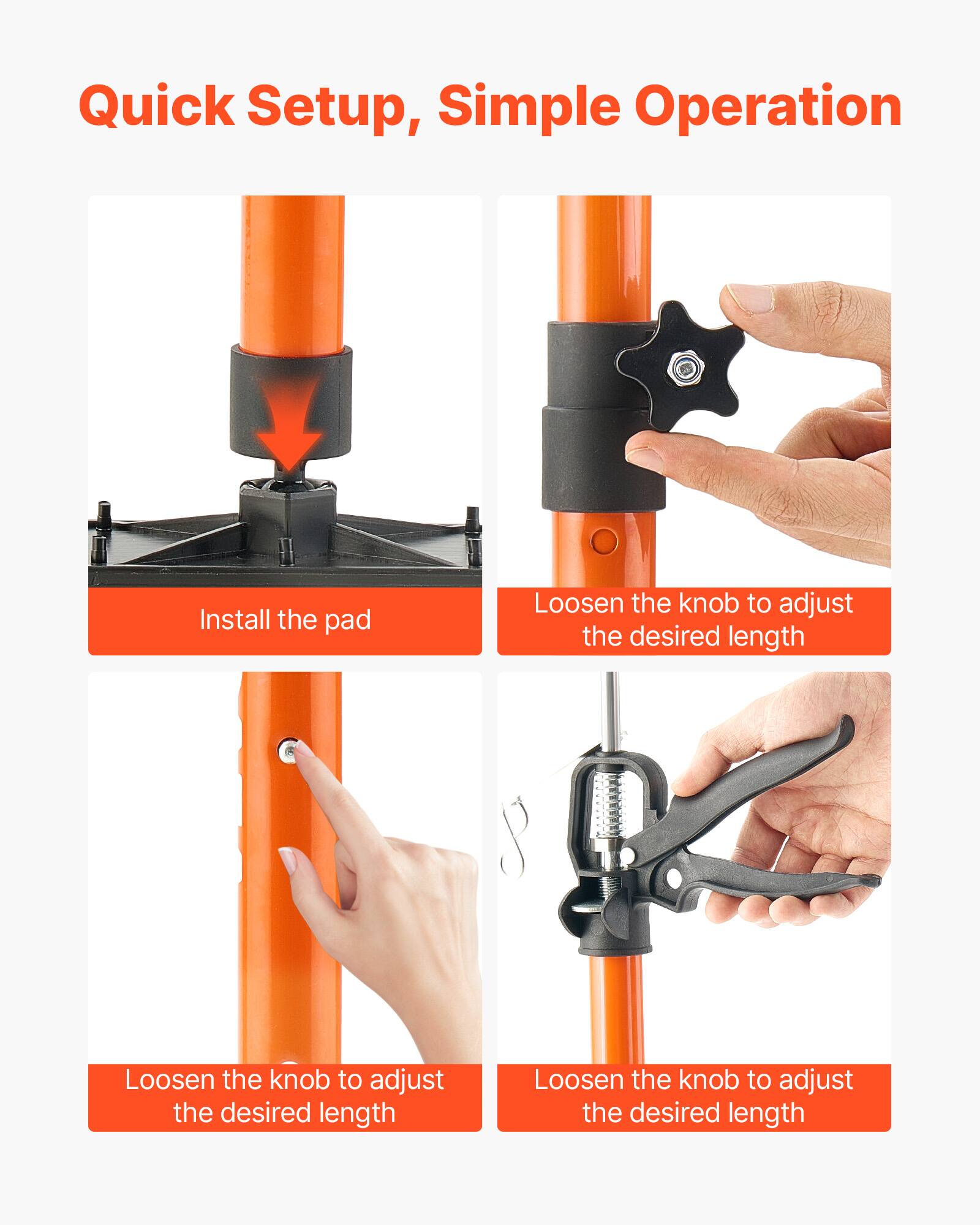 Quick Setup, Simple Operation

Install the pad

Loosen the knob to adjust the desired length

Loosen the knob to adjust the desired length

Loosen the knob to adjust the desired length