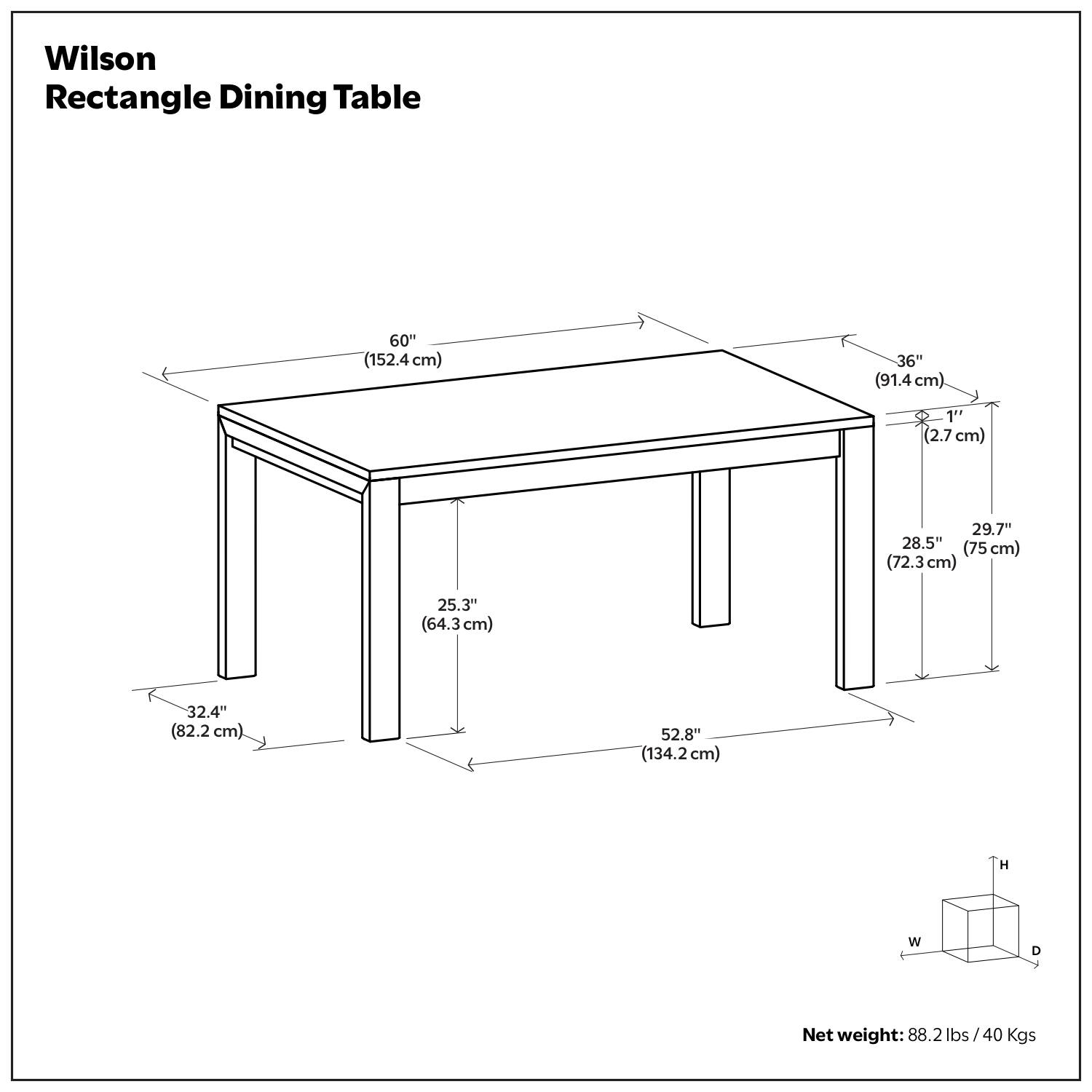 Wilson
Rectangle Dining Table

60"
(152.4 cm)

36"
(91.4 cm)

1"
(2.7 cm)

28.5"
(72.3 cm)

29.7"
(75 cm)

25.3"
(64.3 cm)

32.4"
(82.2 cm)

52.8"
(134.2 cm)

H
W
D

Net weight: 88.2 lbs / 40 Kgs