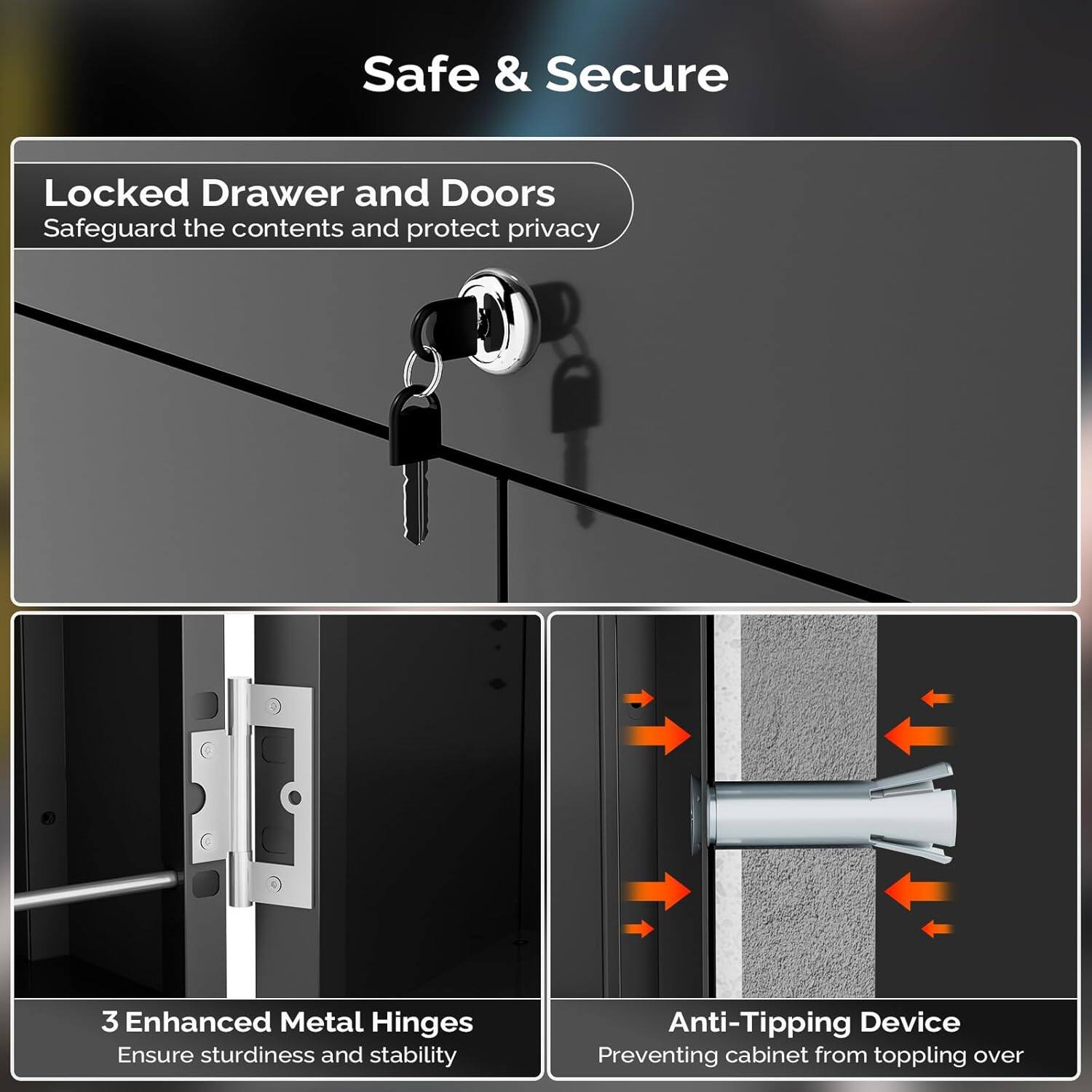 Safe & Secure

Locked Drawer and Doors
Safeguard the contents and protect privacy

3 Enhanced Metal Hinges
Ensure sturdiness and stability

Anti-Tipping Device
Preventing cabinet from toppling over