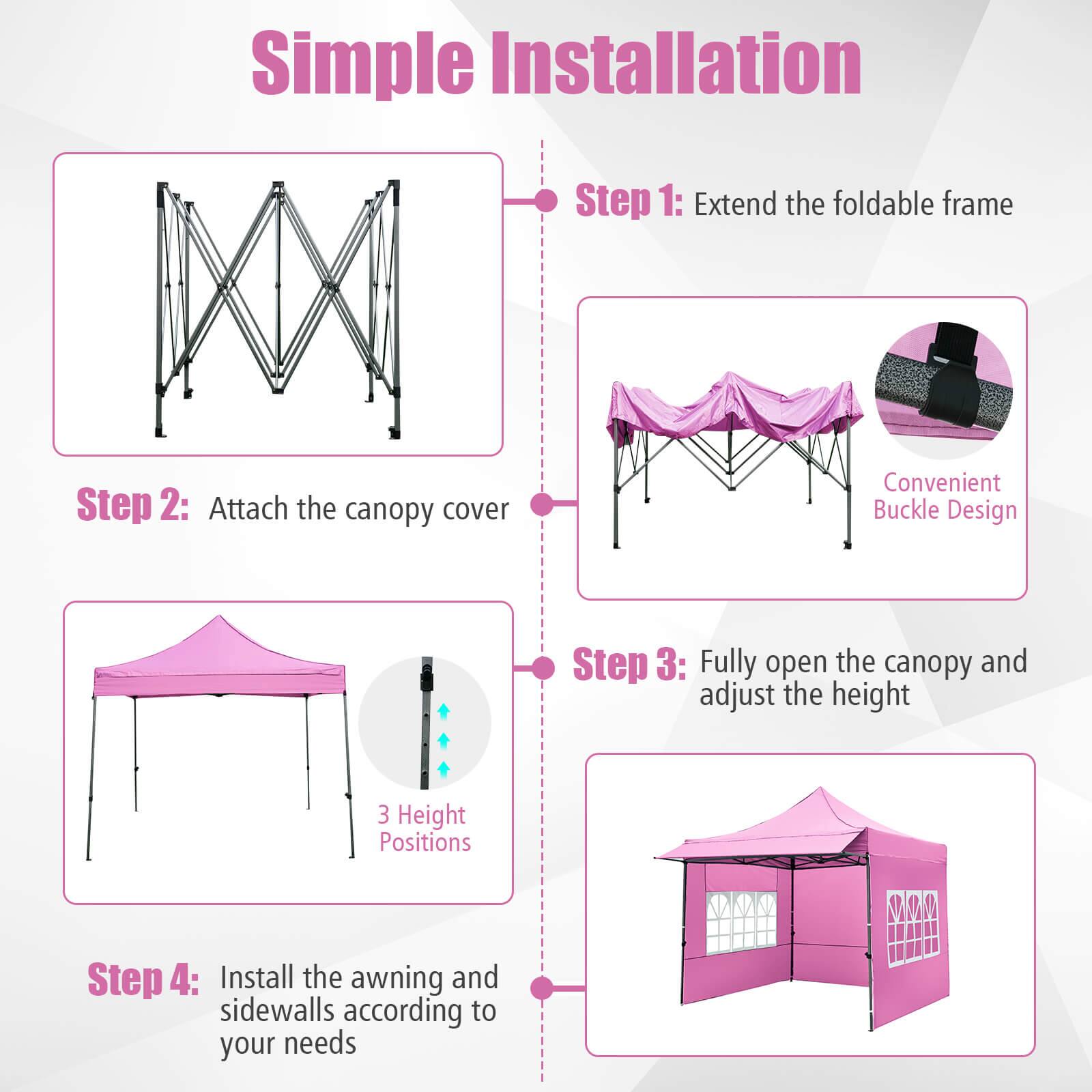 Simple Installation

Step 1: Extend the foldable frame

Step 2: Attach the canopy cover

Convenient Buckle Design

Step 3: Fully open the canopy and adjust the height

3 Height Positions

Step 4: Install the awning and sidewalls according to your needs