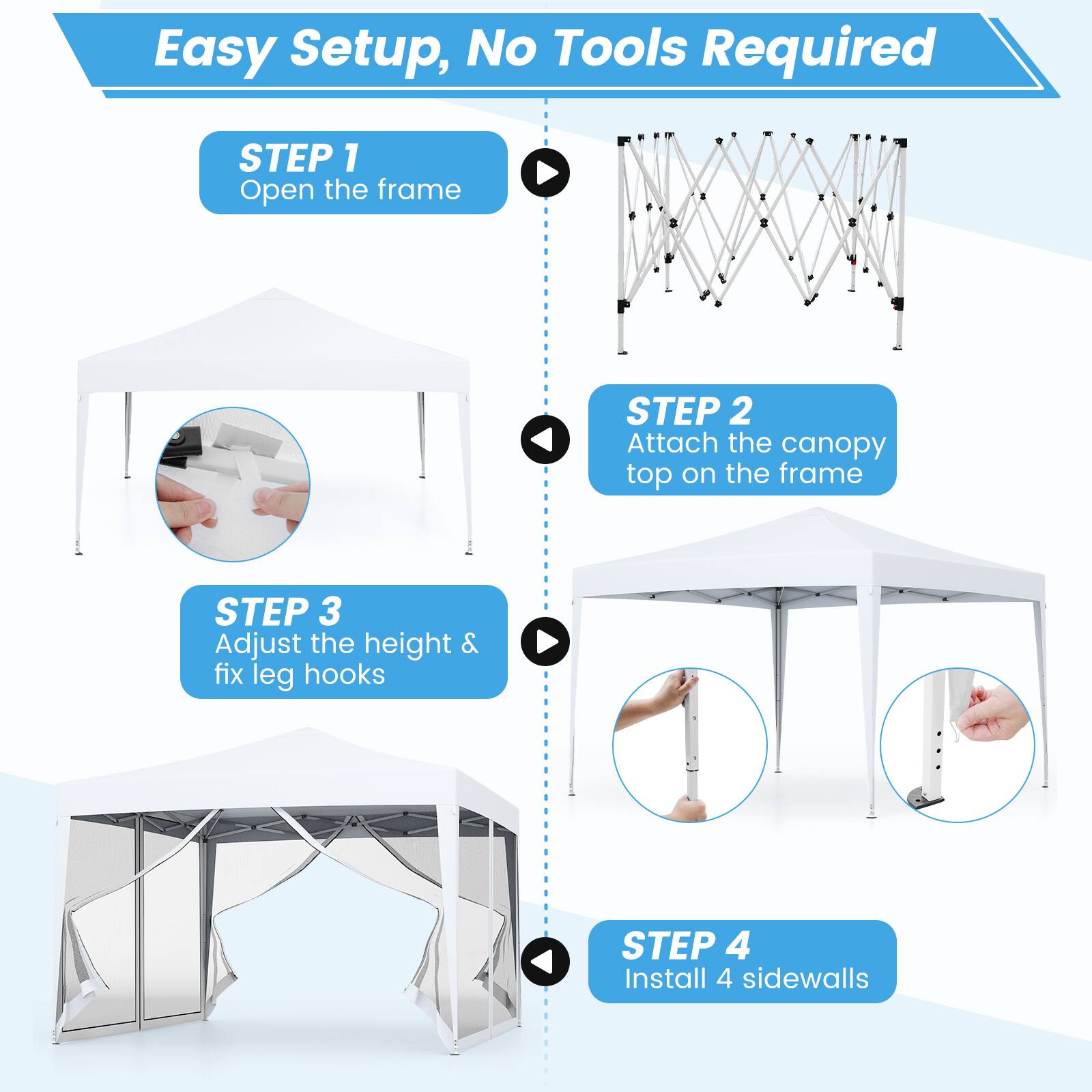 Easy Setup, No Tools Required

STEP 1
Open the frame

STEP 2
Attach the canopy top on the frame

STEP 3
Adjust the height & fix leg hooks

STEP 4
Install 4 sidewalls