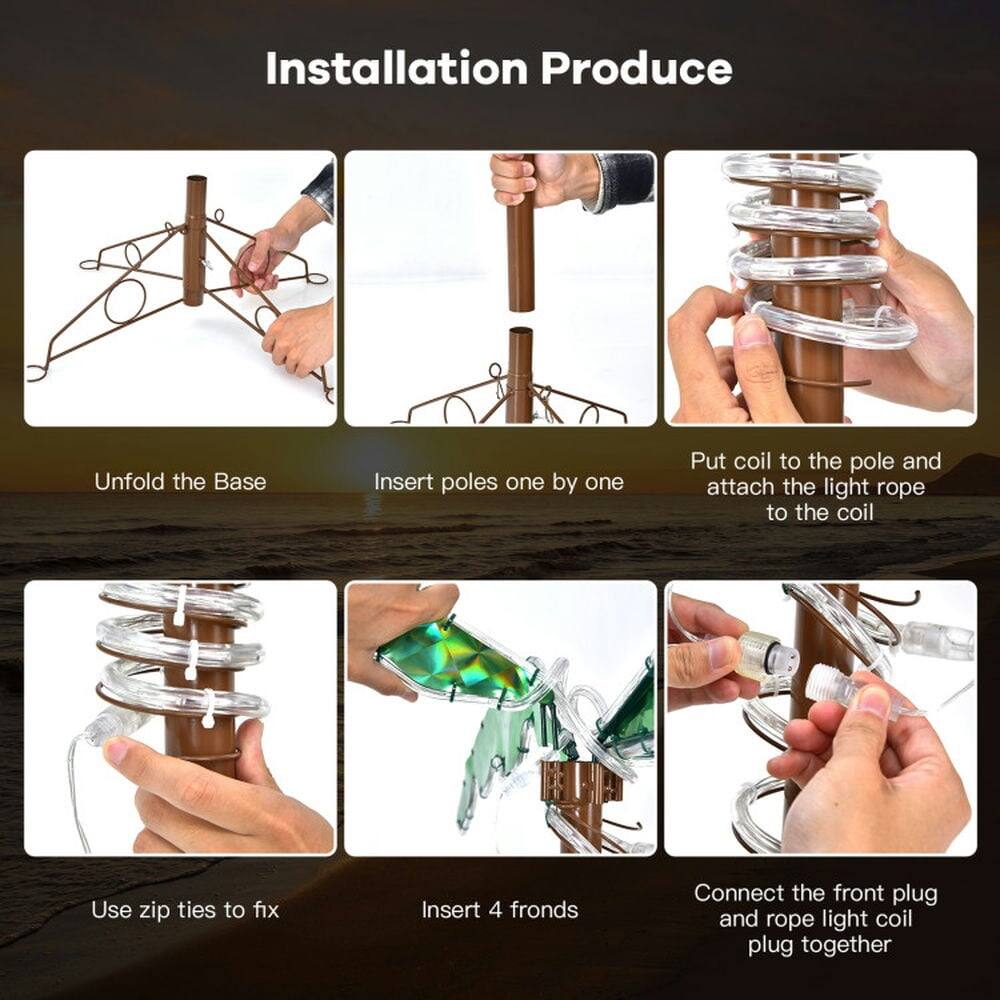 Installation Produce

Unfold the Base

Insert poles one by one

Put coil to the pole and attach the light rope to the coil

Use zip ties to fix

Insert 4 fronds

Connect the front plug and rope light coil plug together