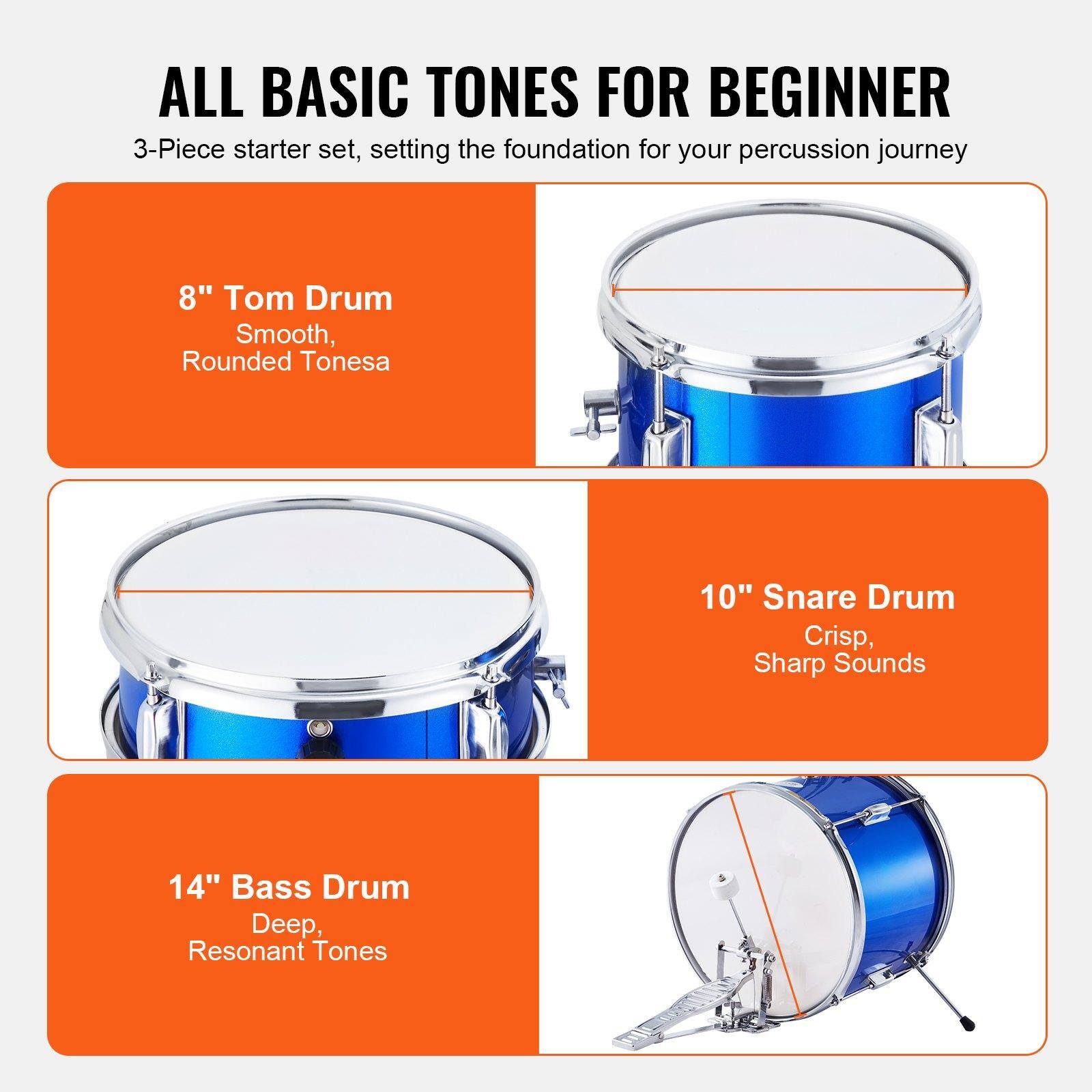 ALL BASIC TONES FOR BEGINNER

3-Piece starter set, setting the foundation for your percussion journey

8" Tom Drum
Smooth,
Rounded Tonesa

10" Snare Drum
Crisp,
Sharp Sounds

14" Bass Drum
Deep,
Resonant Tones