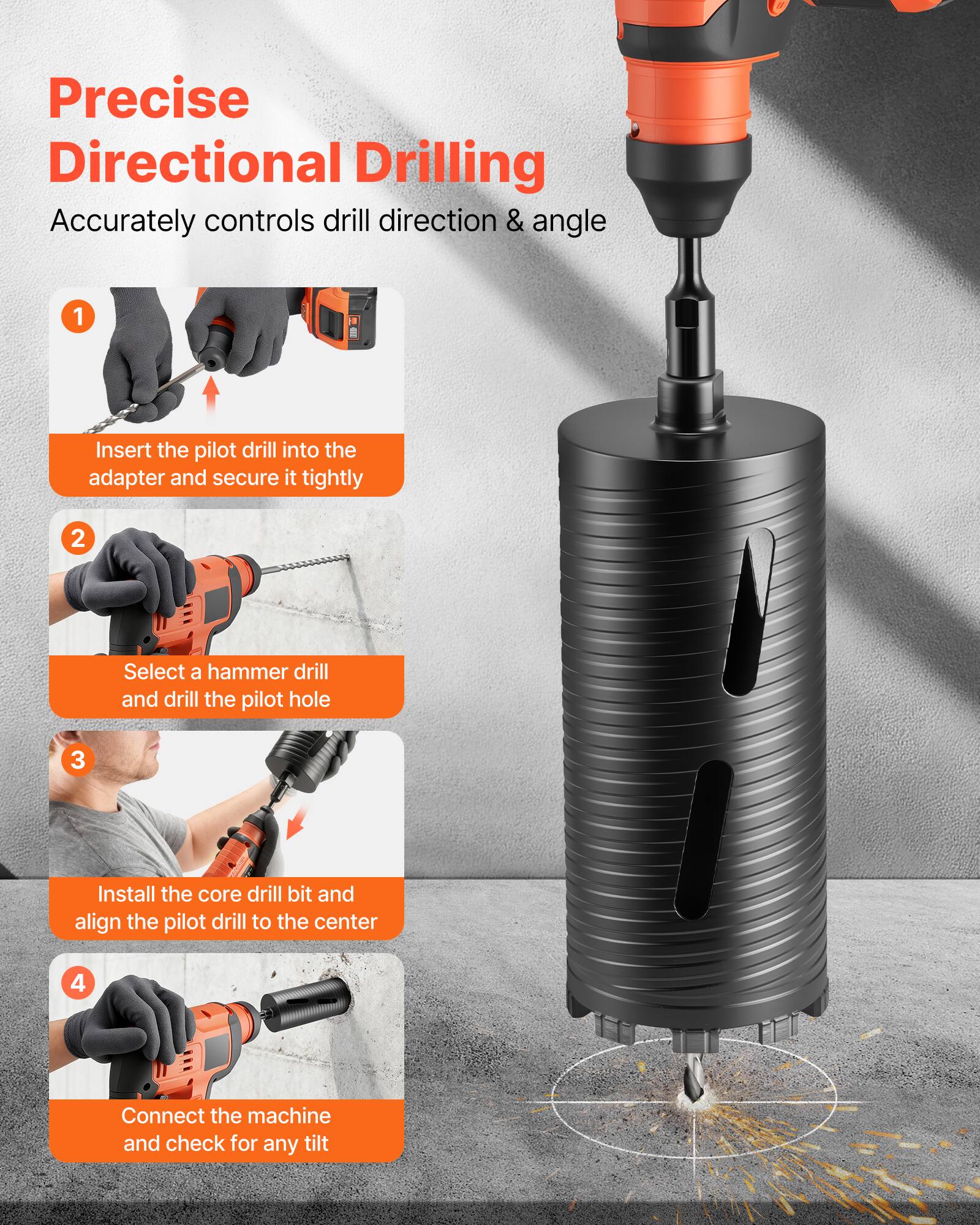 Precise Directional Drilling

Accurately controls drill direction & angle

1

Insert the pilot drill into the adapter and secure it tightly

2

Select a hammer drill and drill the pilot hole

3

Install the core drill bit and align the pilot drill to the center

4

Connect the machine and check for any tilt