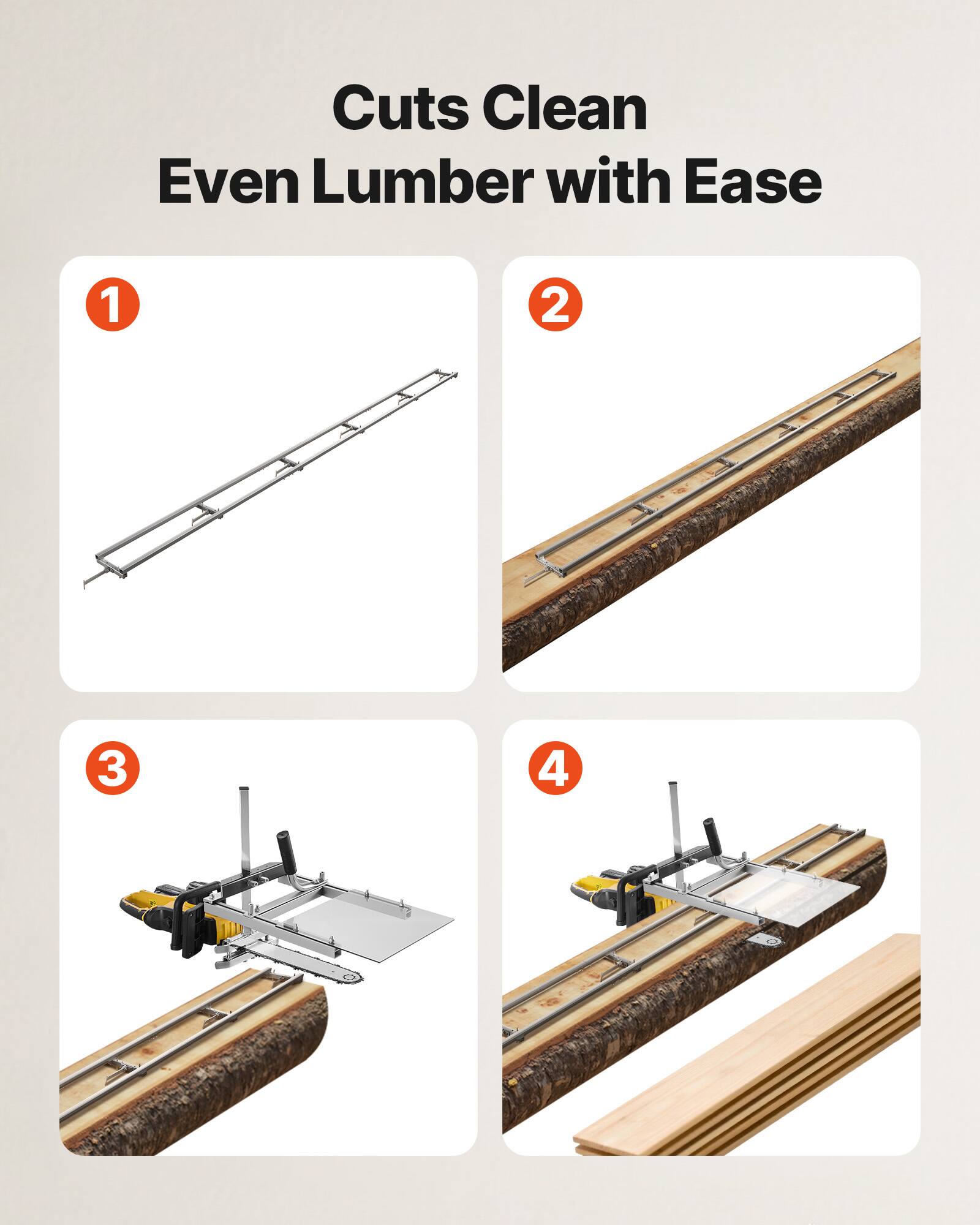 Cuts Clean
Even Lumber with Ease

1

2

3

4