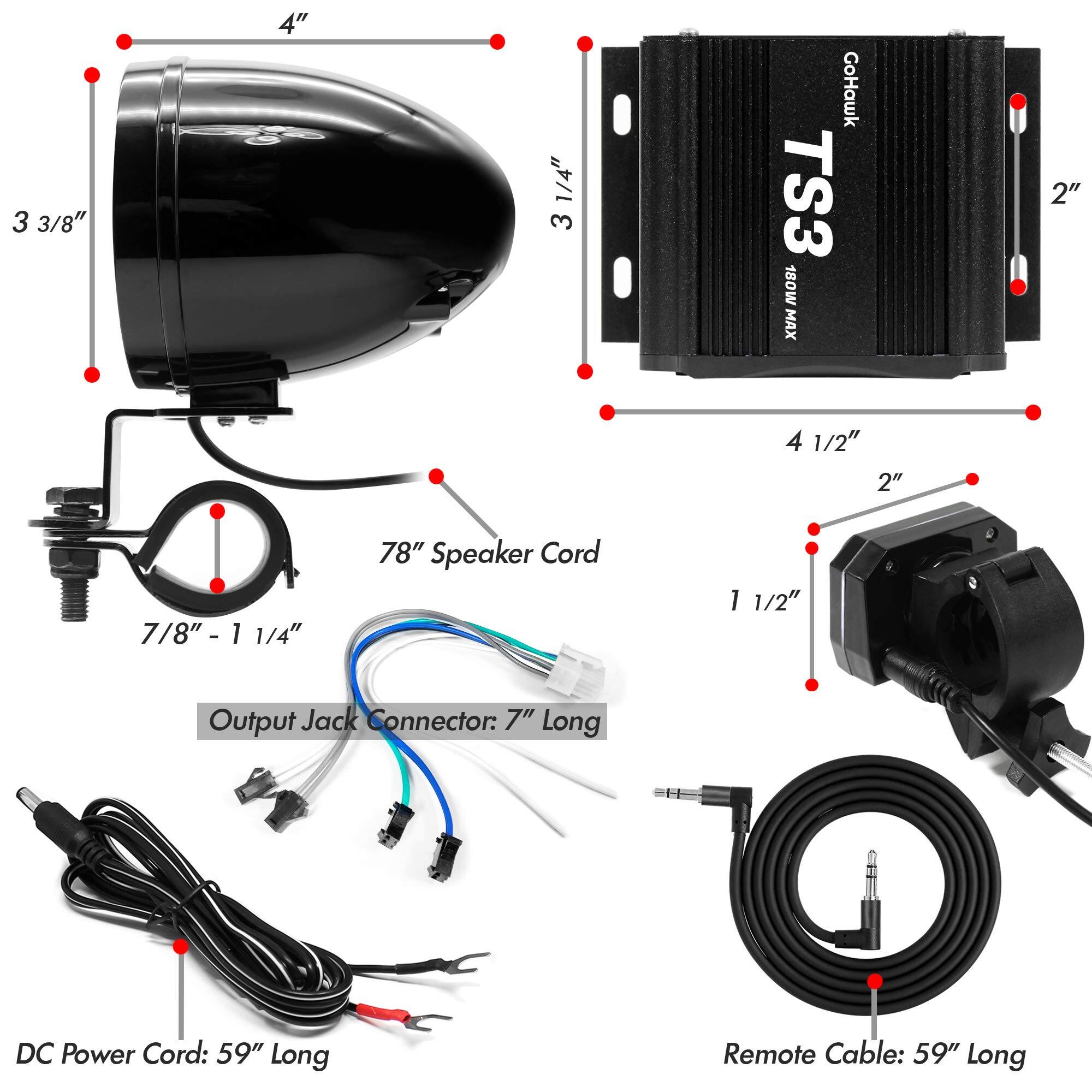 4″

3 3/8″

GoHawk
TS3
180W MAX

3 1/4″

2″

4 1/2″

78″ Speaker Cord

7/8″ - 1 1/4″

2″

1 1/2″

Output Jack Connector: 7″ Long

DC Power Cord: 59″ Long

Remote Cable: 59″ Long