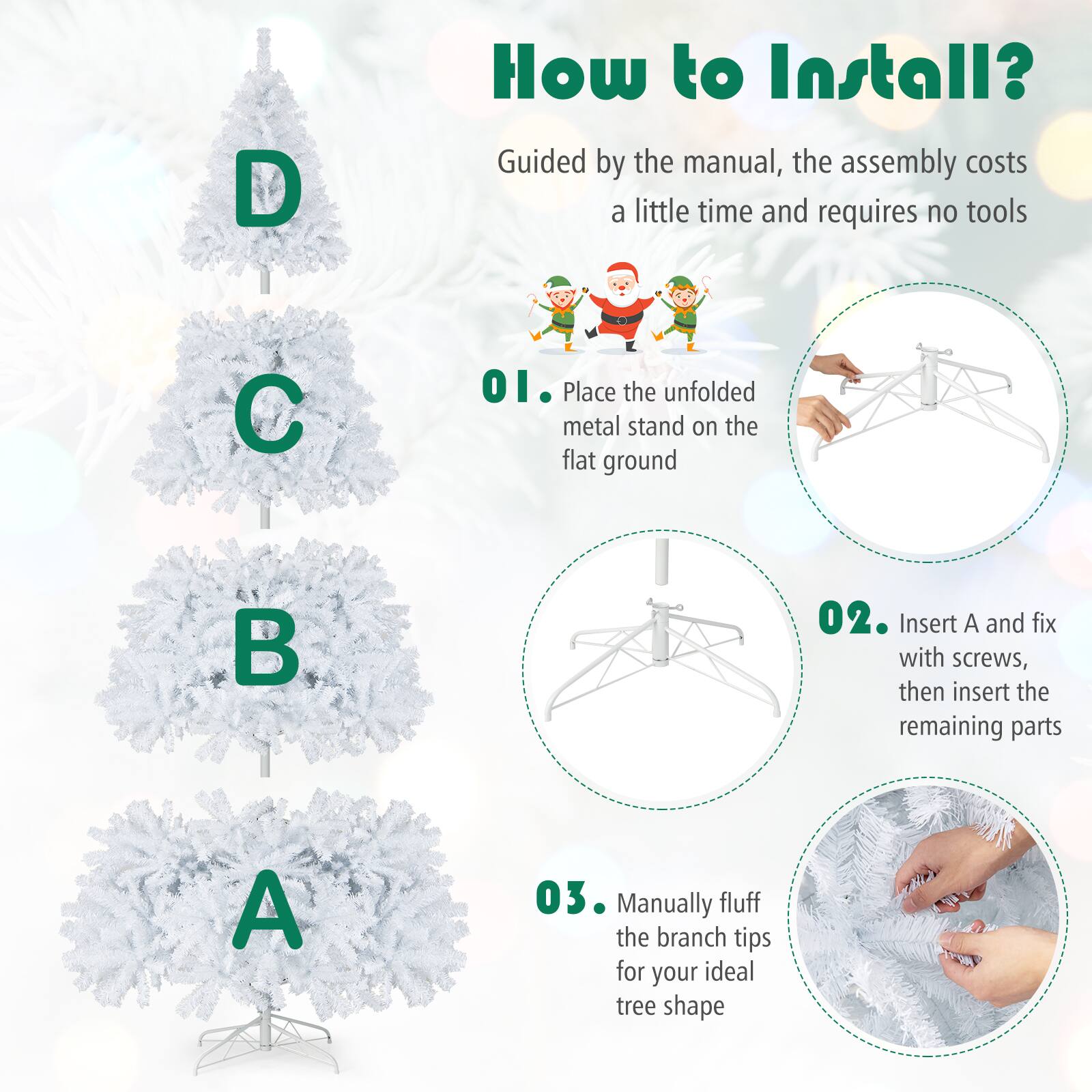 How to Install?

Guided by the manual, the assembly costs a little time and requires no tools

D

C

B

A

01. Place the unfolded metal stand on the flat ground

02. Insert A and fix with screws, then insert the remaining parts

03. Manually fluff the branch tips for your ideal tree shape