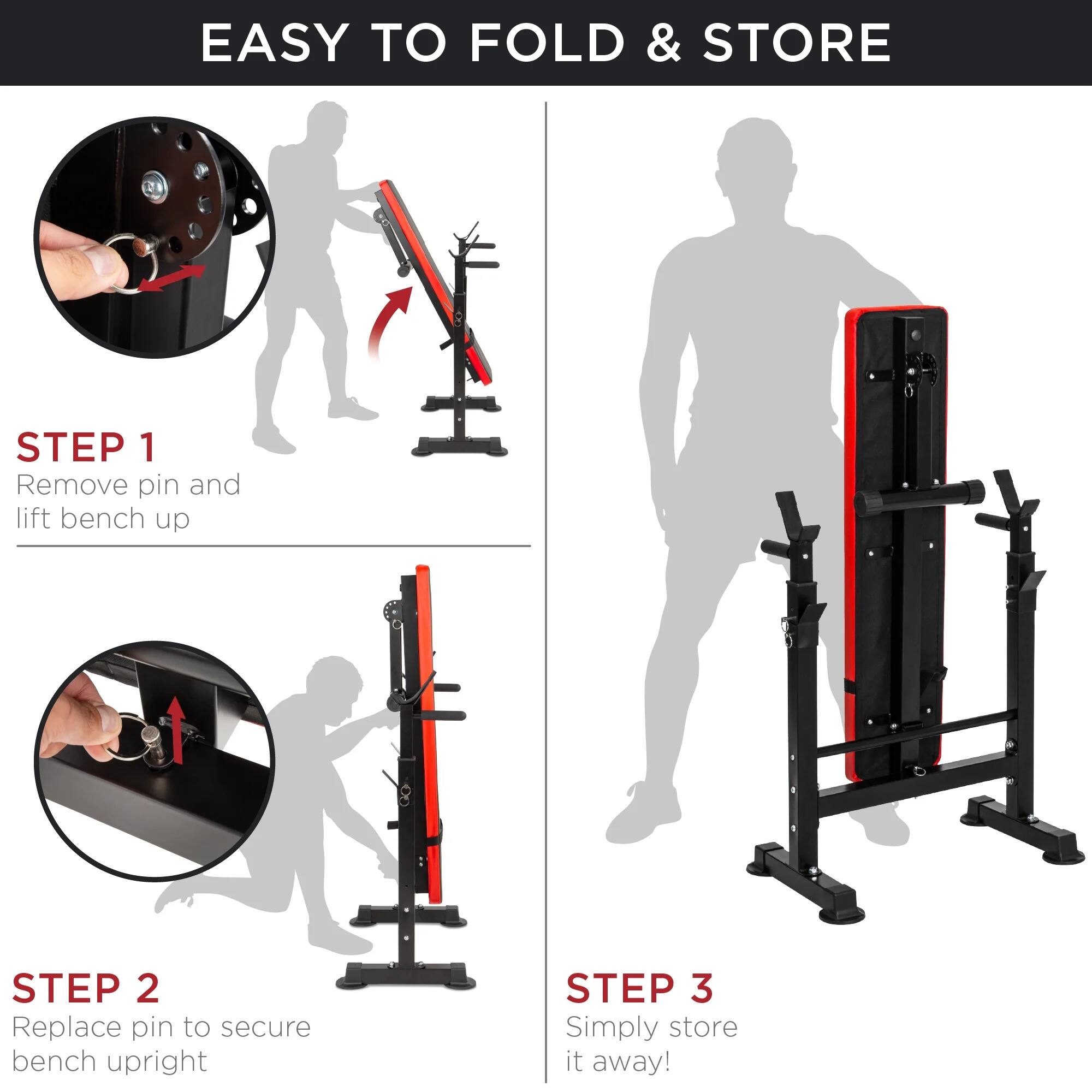 EASY TO FOLD & STORE

STEP 1
Remove pin and lift bench up

STEP 2
Replace pin to secure bench upright

STEP 3
Simply store it away!