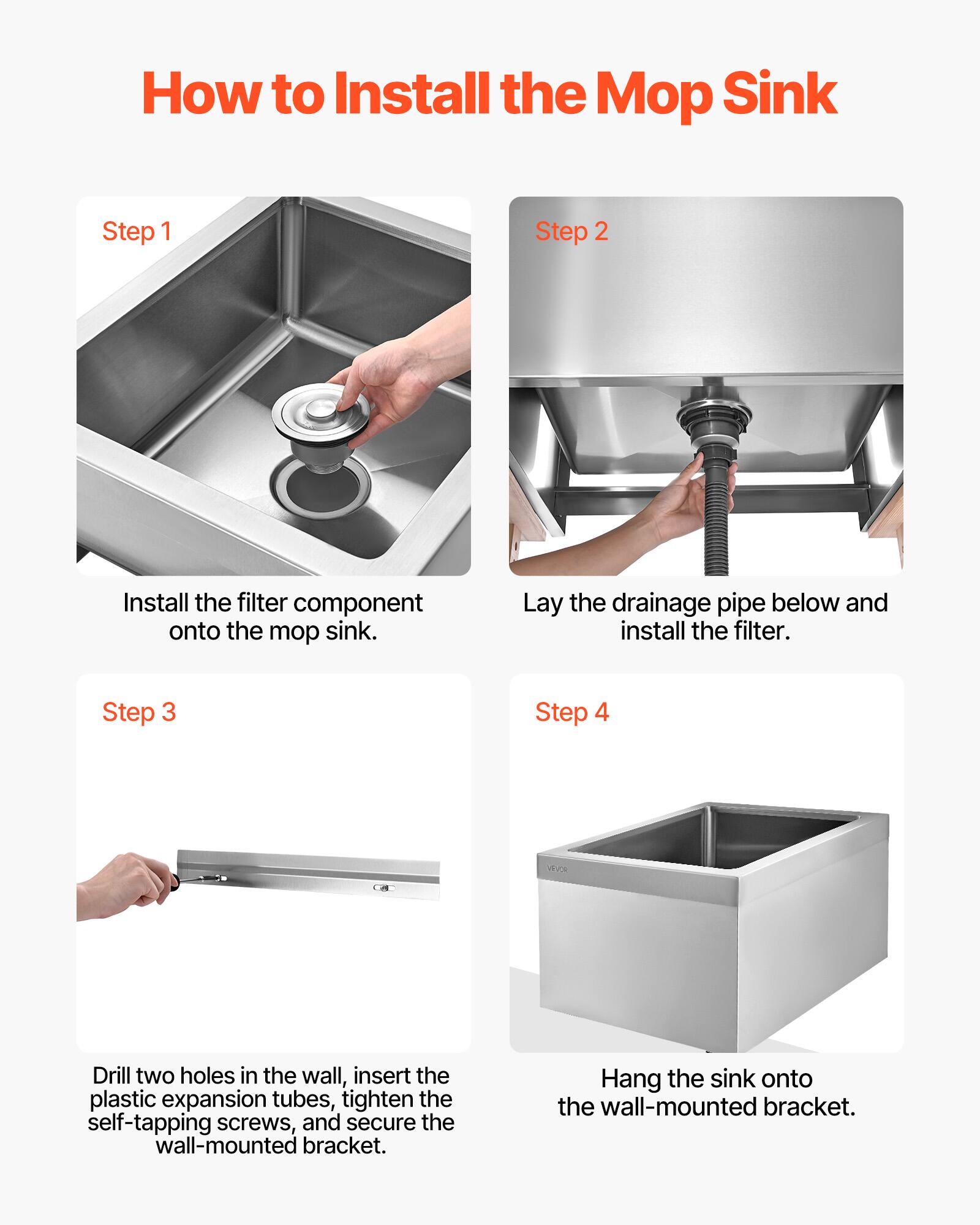 How to Install the Mop Sink

Step 1

Install the filter component onto the mop sink.

Step 2

Lay the drainage pipe below and install the filter.

Step 3

Drill two holes in the wall, insert the plastic expansion tubes, tighten the self-tapping screws, and secure the wall-mounted bracket.

Step 4

VEVOR

Hang the sink onto the wall-mounted bracket.