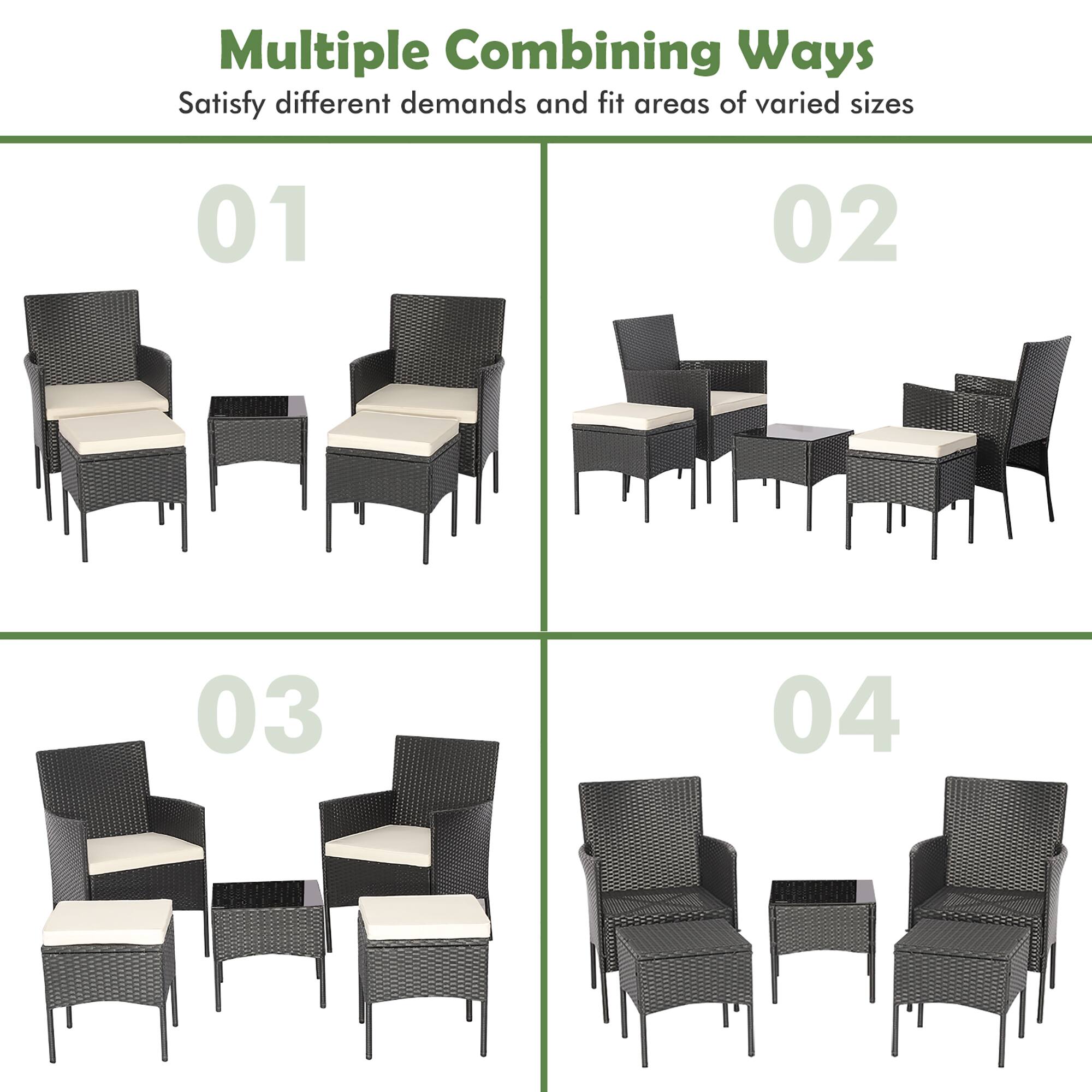 Multiple Combining Ways

Satisfy different demands and fit areas of varied sizes

01

02

03

04