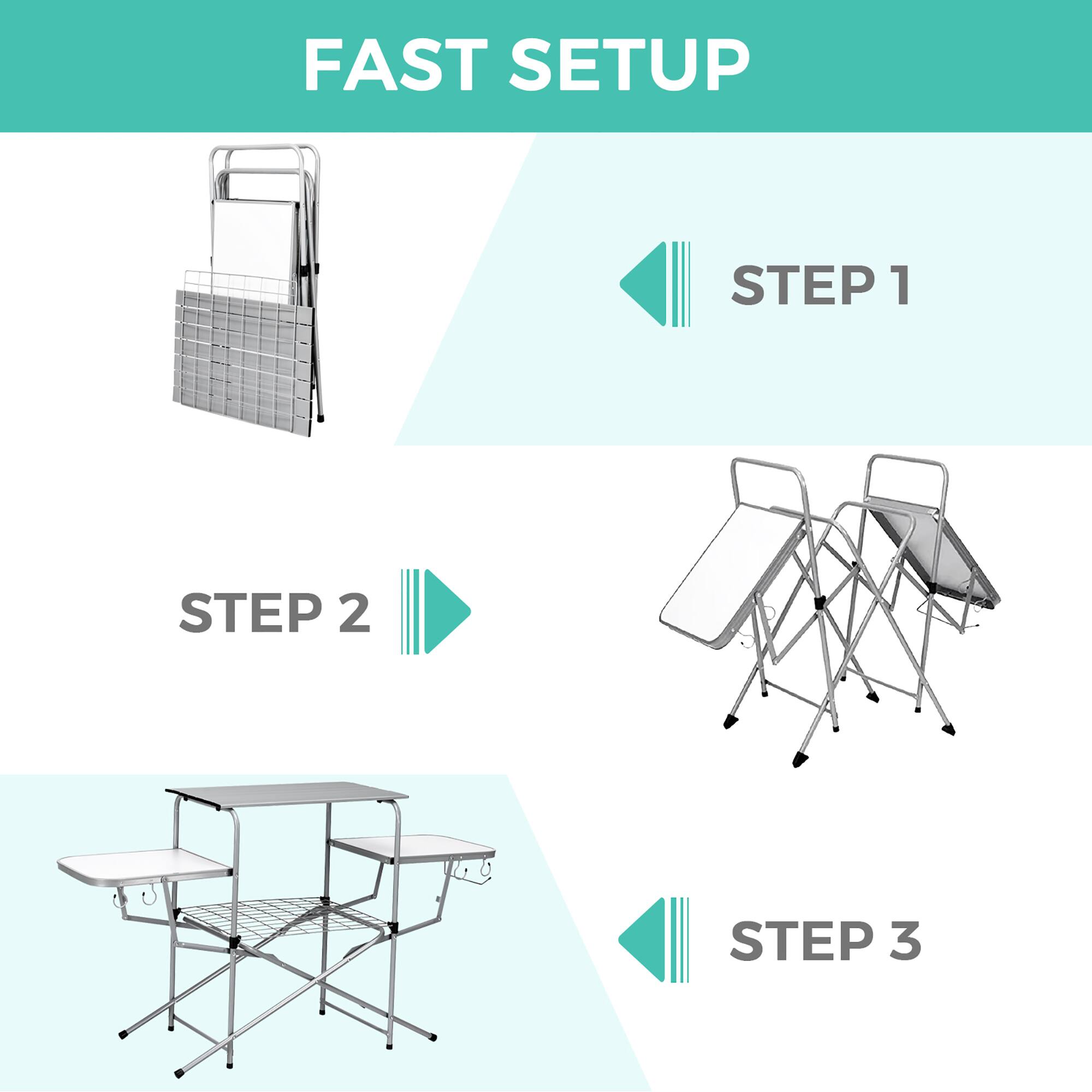 FAST SETUP

STEP 1

STEP 2

STEP 3