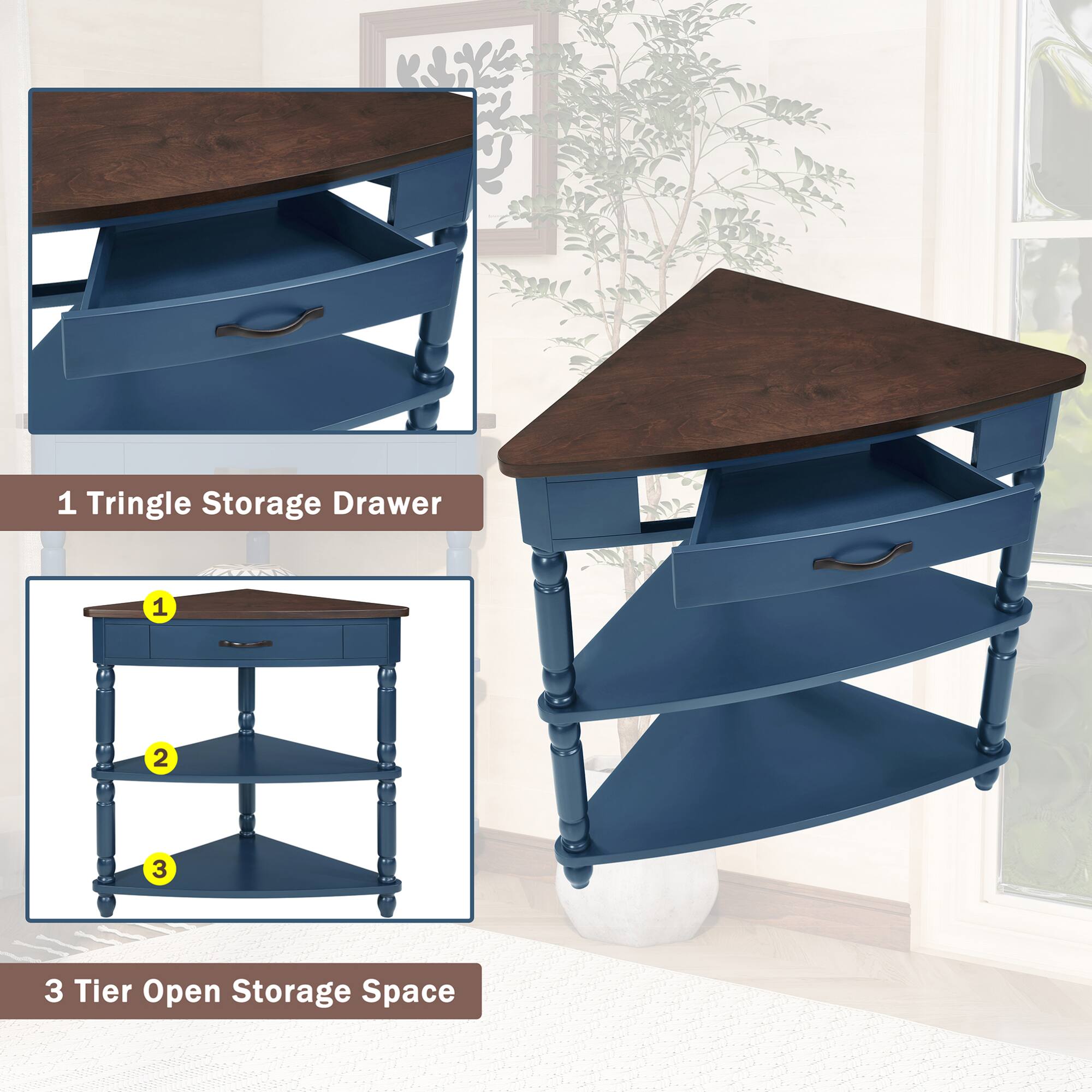 1 Tringle Storage Drawer

1

2

3

3 Tier Open Storage Space