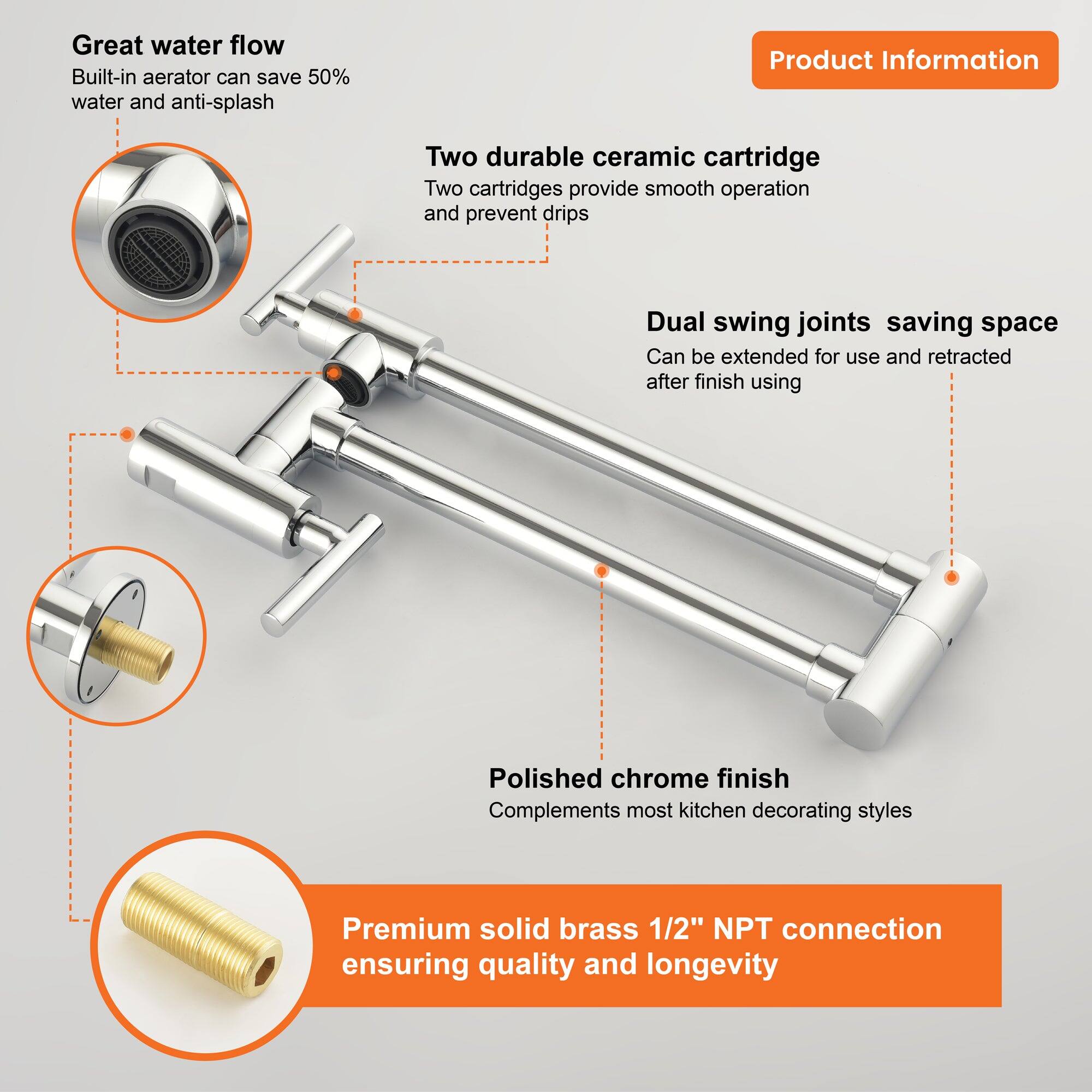 Great water flow
Built-in aerator can save 50% water and anti-splash

Product Information

Two durable ceramic cartridge
Two cartridges provide smooth operation and prevent drips

Dual swing joints  saving space
Can be extended for use and retracted after finish using

Polished chrome finish
Complements most kitchen decorating styles

Premium solid brass 1/2" NPT connection ensuring quality and longevity