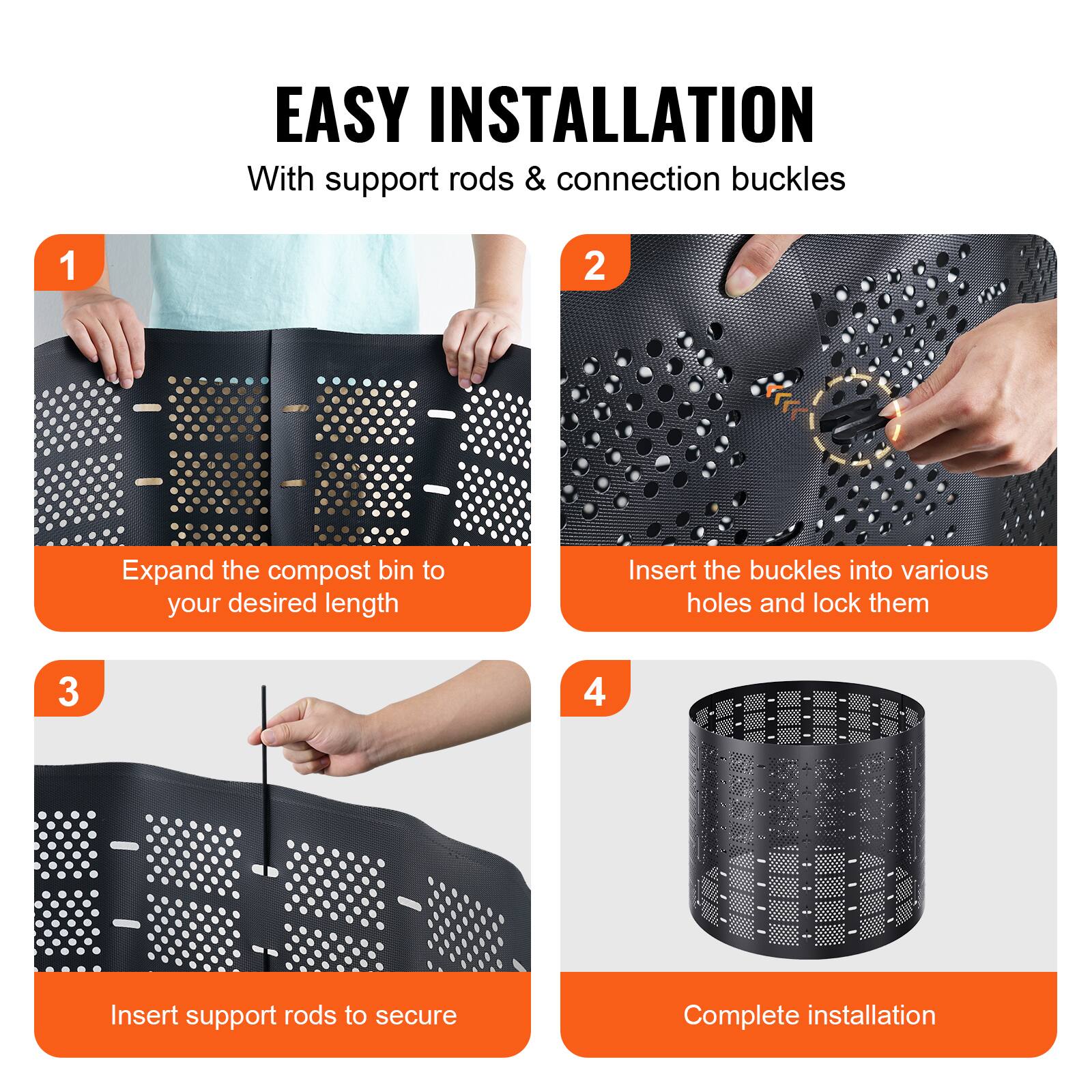 EASY INSTALLATION

With support rods & connection buckles

1

Expand the compost bin to your desired length

2

Insert the buckles into various holes and lock them

3

Insert support rods to secure

4

Complete installation