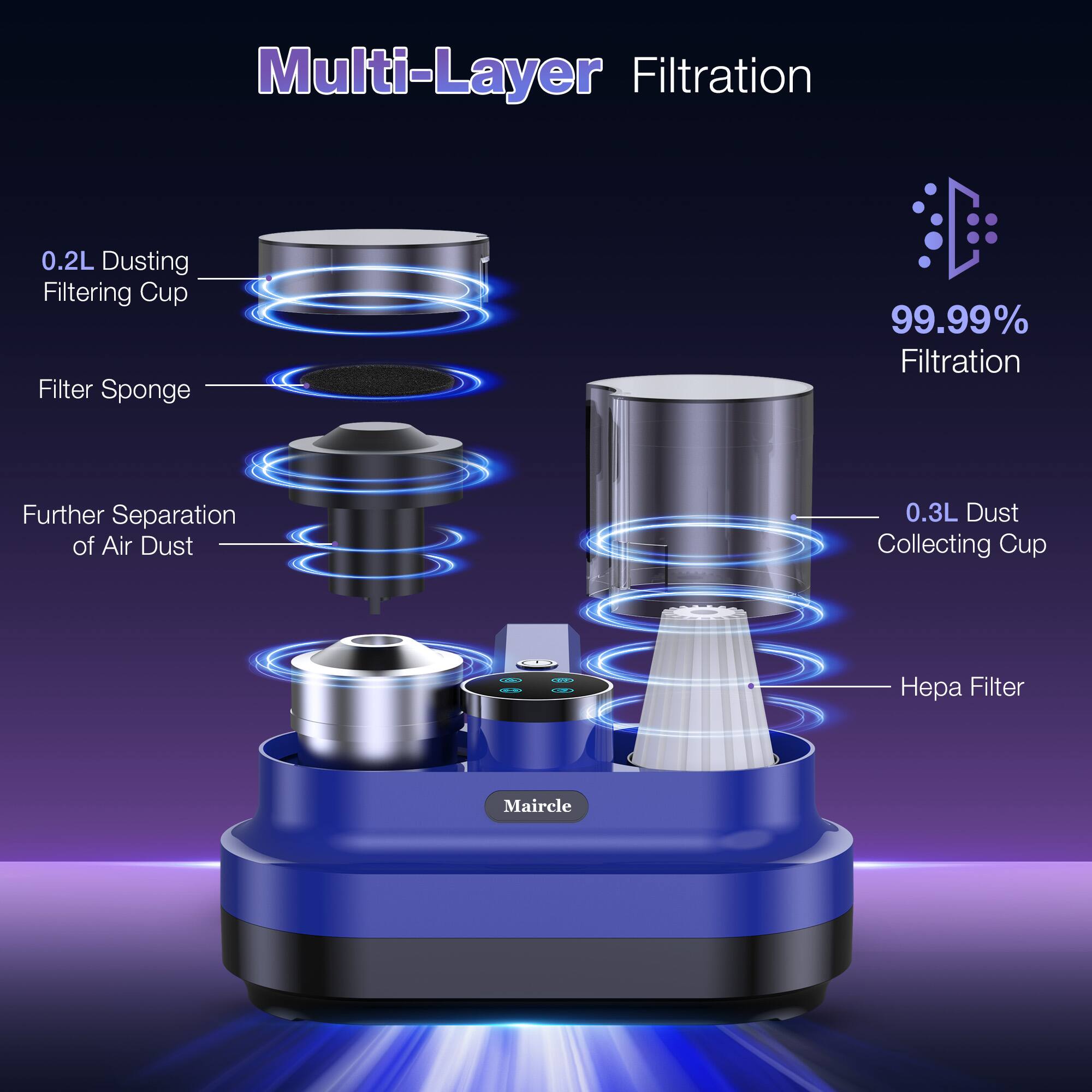 Multi-Layer Filtration

0.2L Dusting Filtering Cup

Filter Sponge

Further Separation of Air Dust

99.99% Filtration

0.3L Dust Collecting Cup

Hepa Filter

Maircle