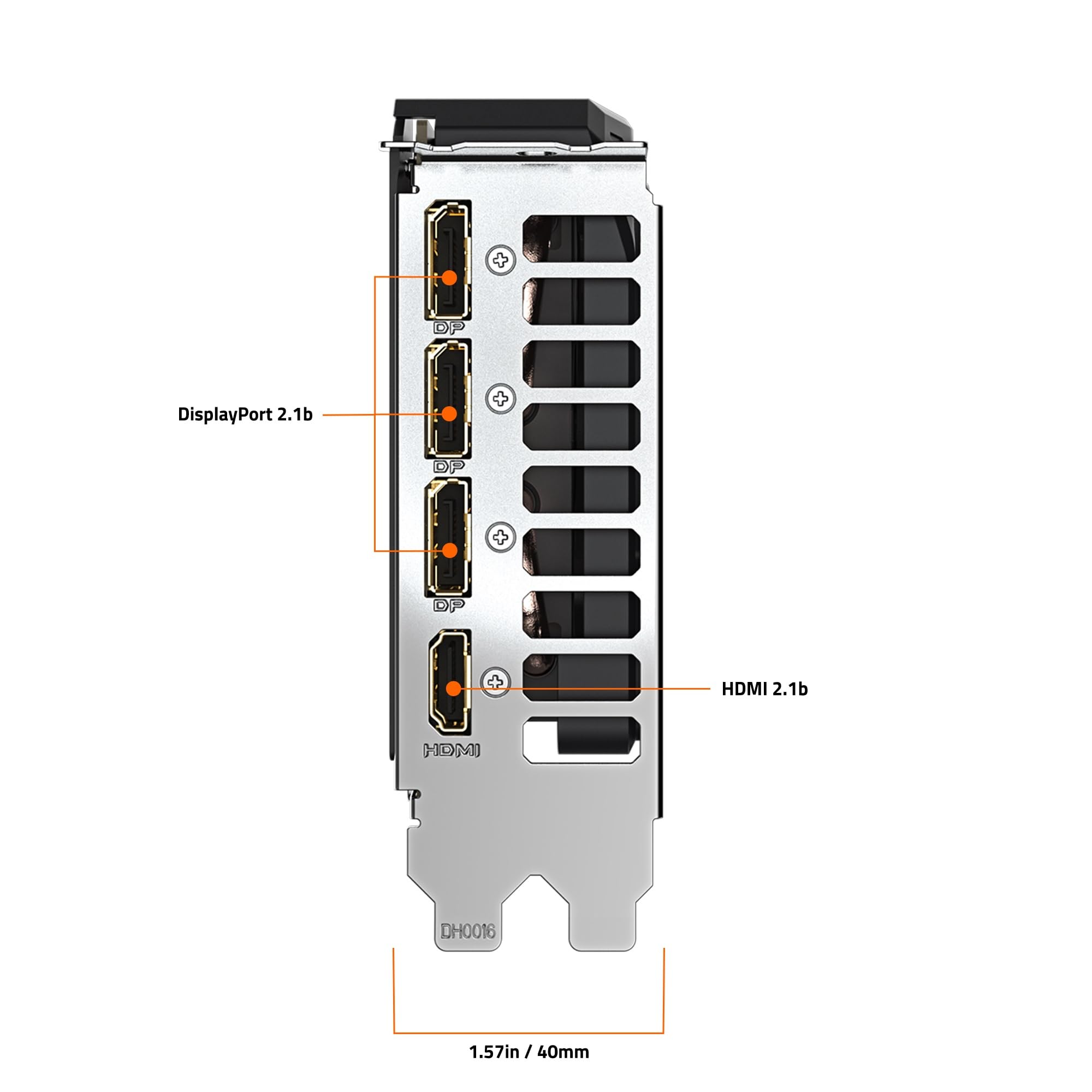 DP

DisplayPort 2.1b

DP

DP

HDMI 2.1b

HDMI

DH0016

1.57in / 40mm