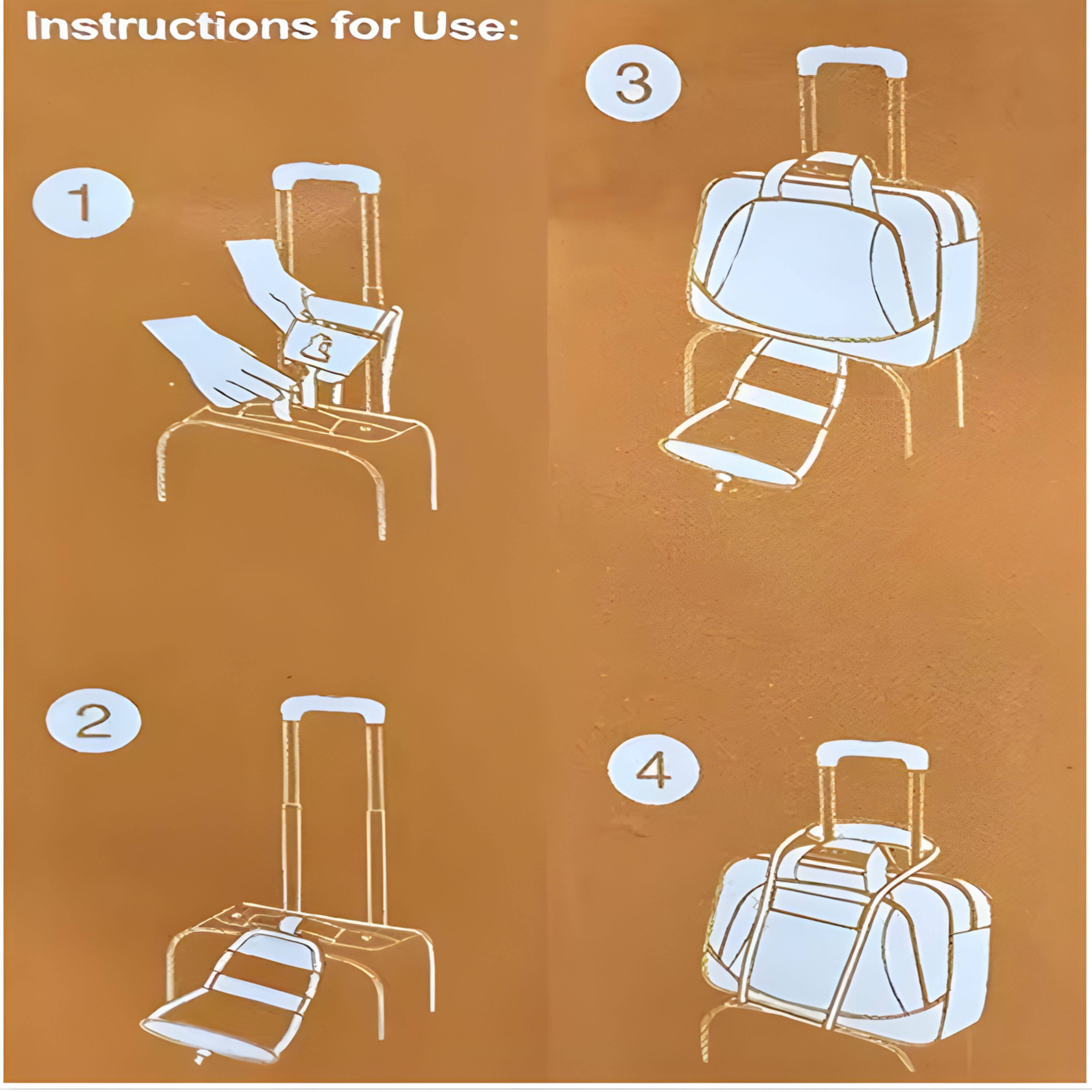 Instructions for Use:

1

2

3

4