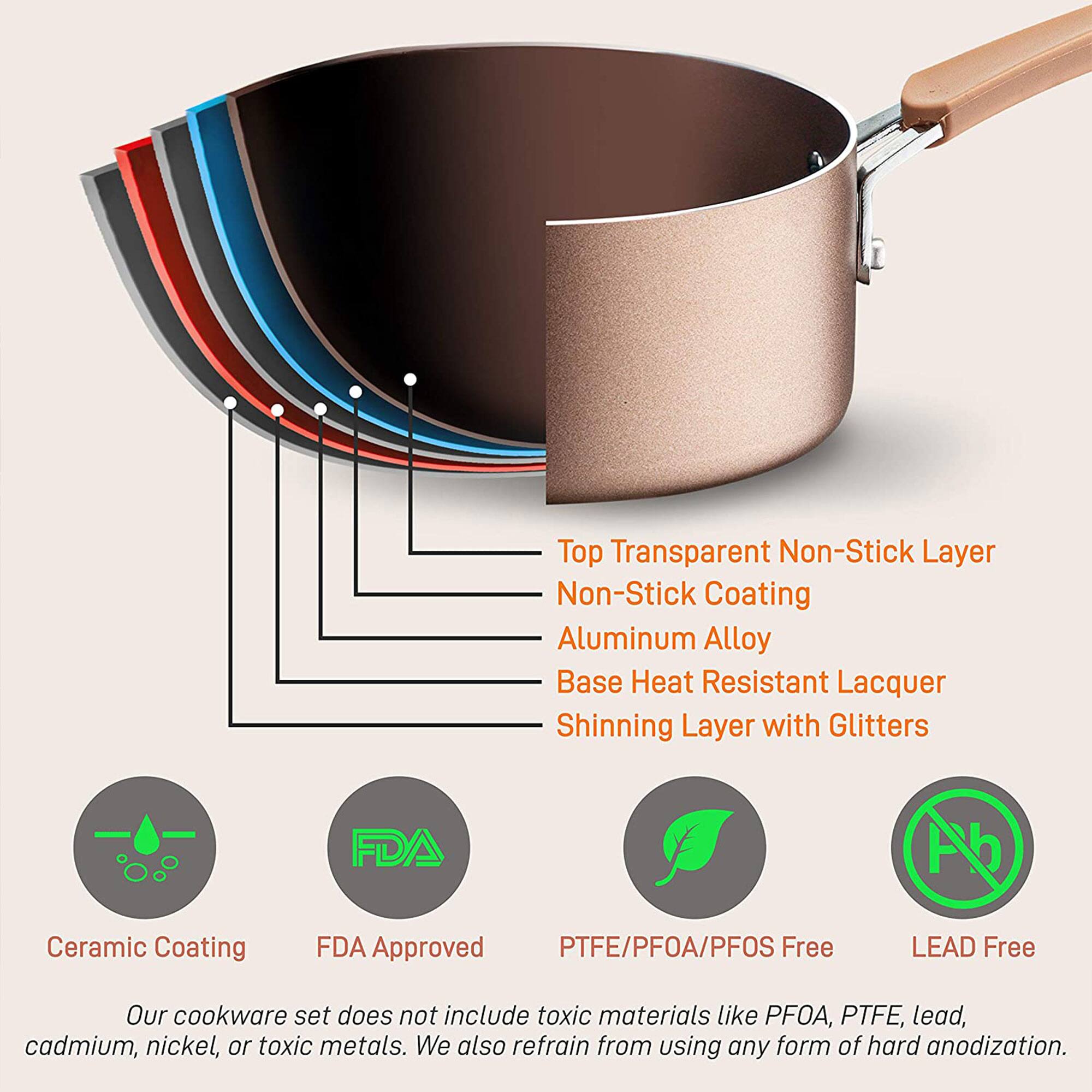 Top Transparent Non-Stick Layer
Non-Stick Coating
Aluminum Alloy
Base Heat Resistant Lacquer
Shinning Layer with Glitters

FDA

Pb

Ceramic Coating
FDA Approved
PTFE/PFOA/PFOS Free
LEAD Free

Our cookware set does not include toxic materials like PFOA, PTFE, lead, cadmium, nickel, or toxic metals. We also refrain from using any form of hard anodization.